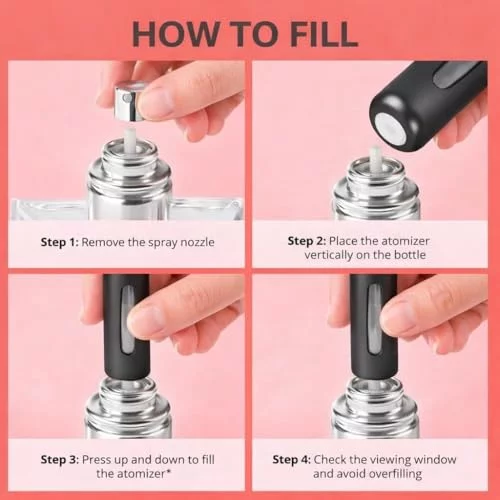 HOW TO FILL

Step 1: Remove the spray nozzle

Step 2: Place the atomizer vertically on the bottle

Step 3: Press up and down to fill the atomizer*

Step 4: Check the viewing window and avoid overfilling