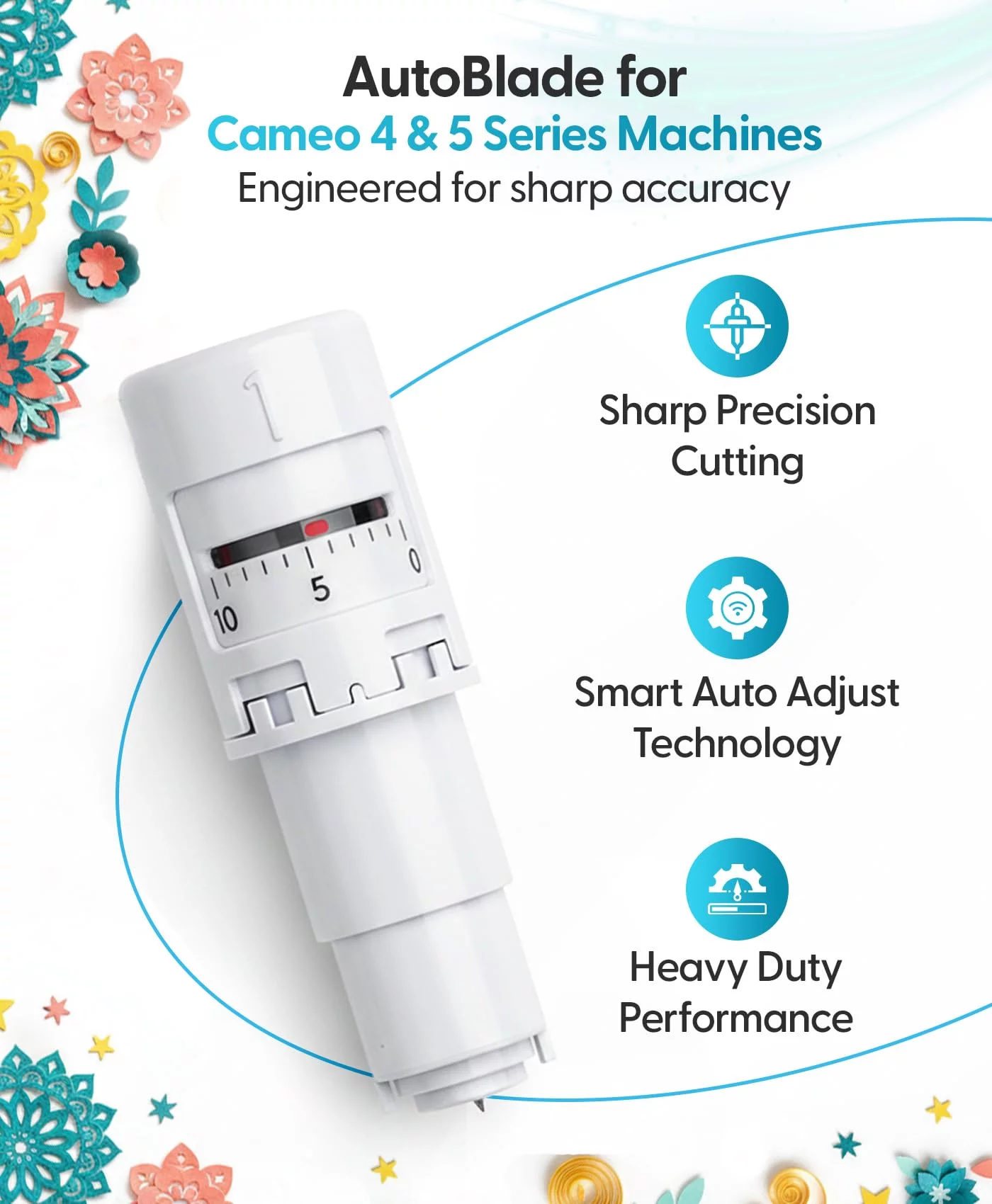 AutoBlade for
Cameo 4 & 5 Series Machines
Engineered for sharp accuracy

1

10 5 0

Sharp Precision Cutting

Smart Auto Adjust Technology

Heavy Duty Performance