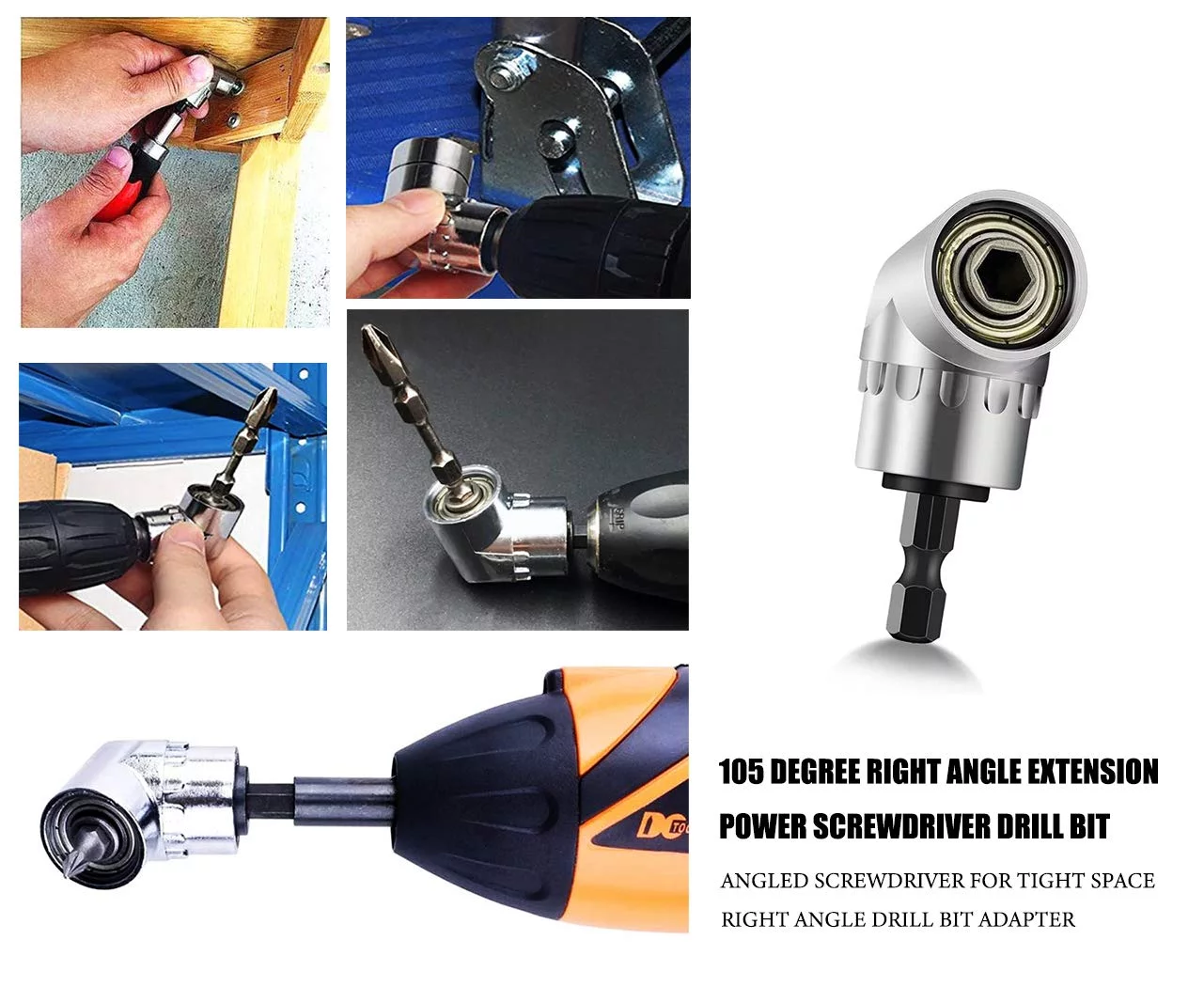 105 DEGREE RIGHT ANGLE EXTENSION POWER SCREWDRIVER DRILL BIT

ANGLED SCREWDRIVER FOR TIGHT SPACE

RIGHT ANGLE DRILL BIT ADAPTER