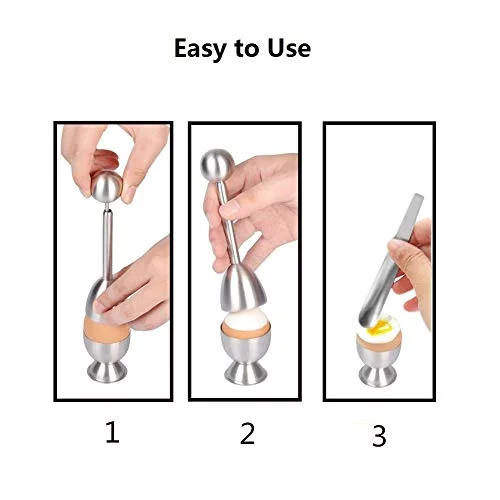 Easy to Use

1

2

3