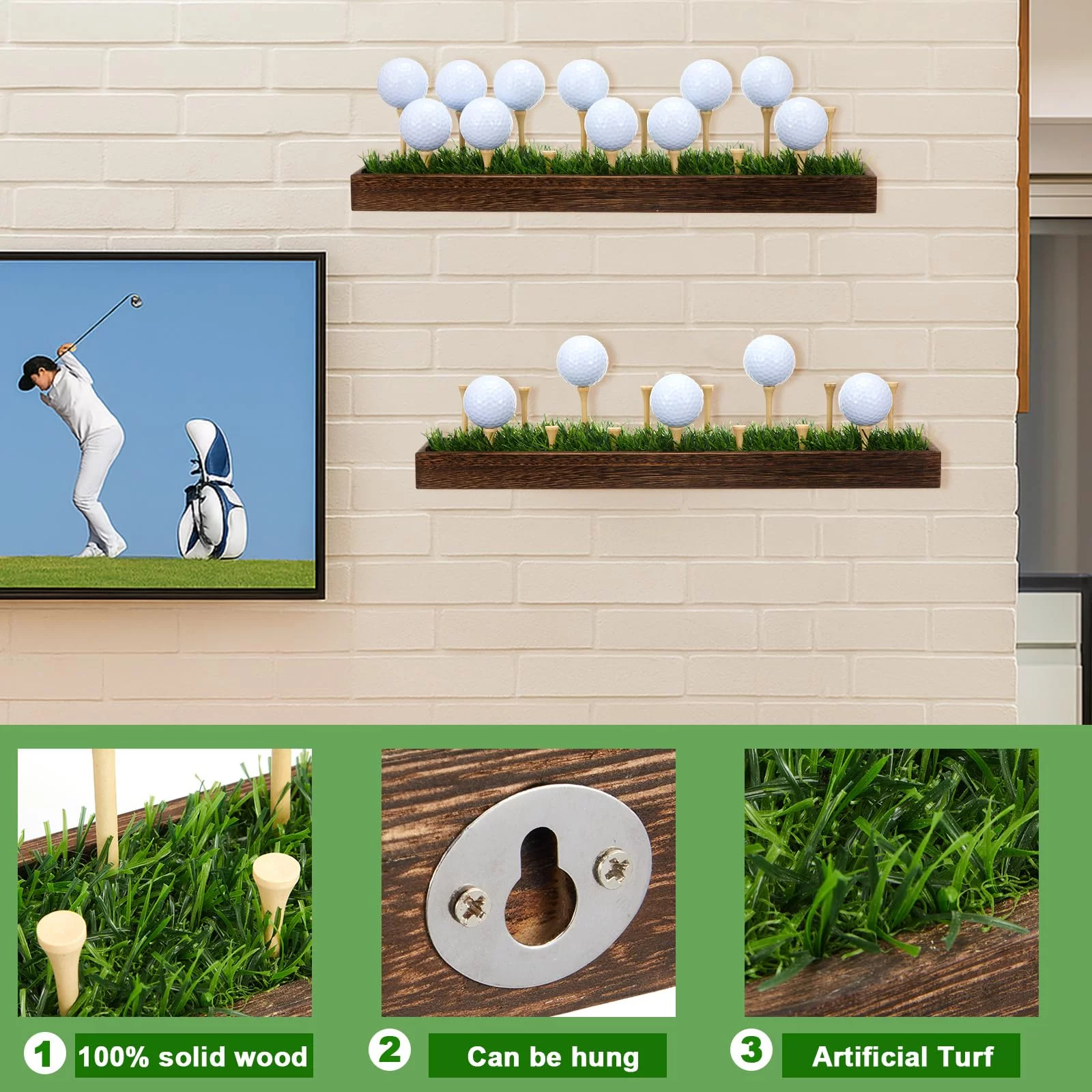 1 100% solid wood

2 Can be hung

3 Artificial Turf