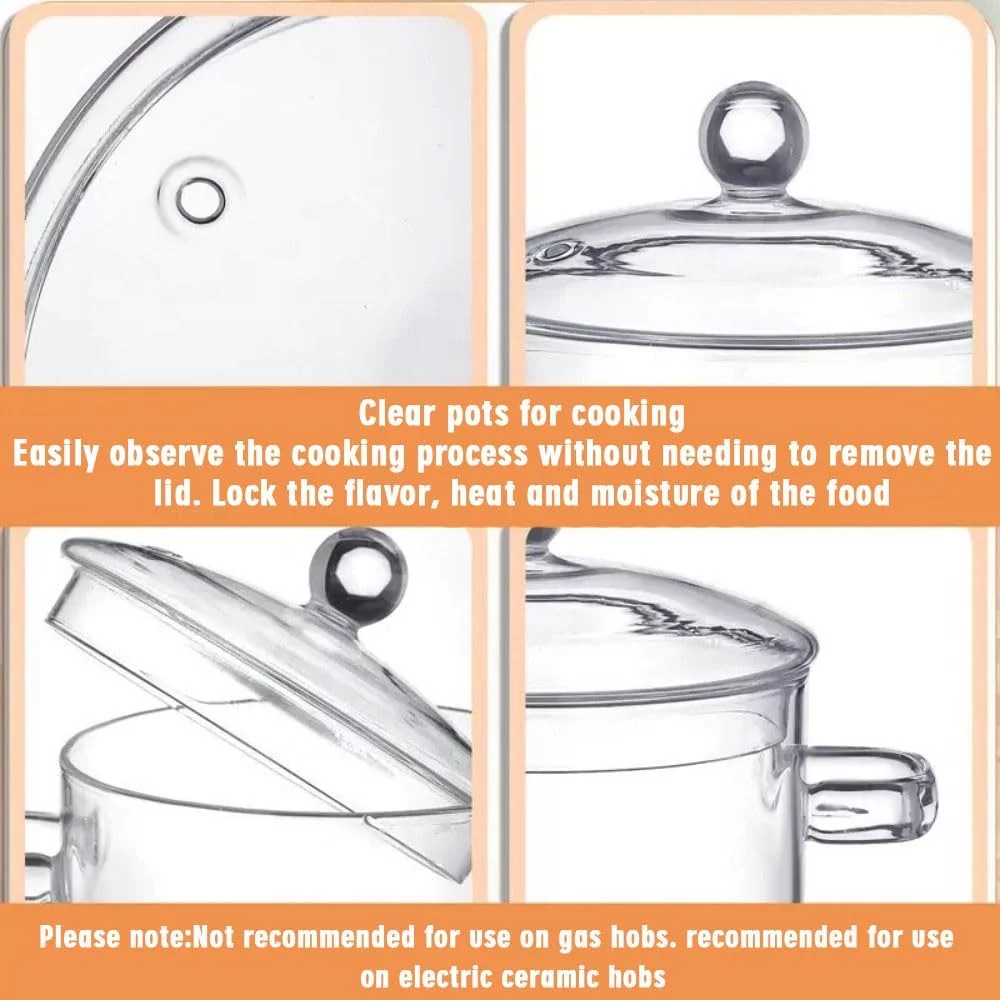 Clear pots for cooking
Easily observe the cooking process without needing to remove the lid. Lock the flavor, heat and moisture of the food

Please note:Not recommended for use on gas hobs. recommended for use on electric ceramic hobs