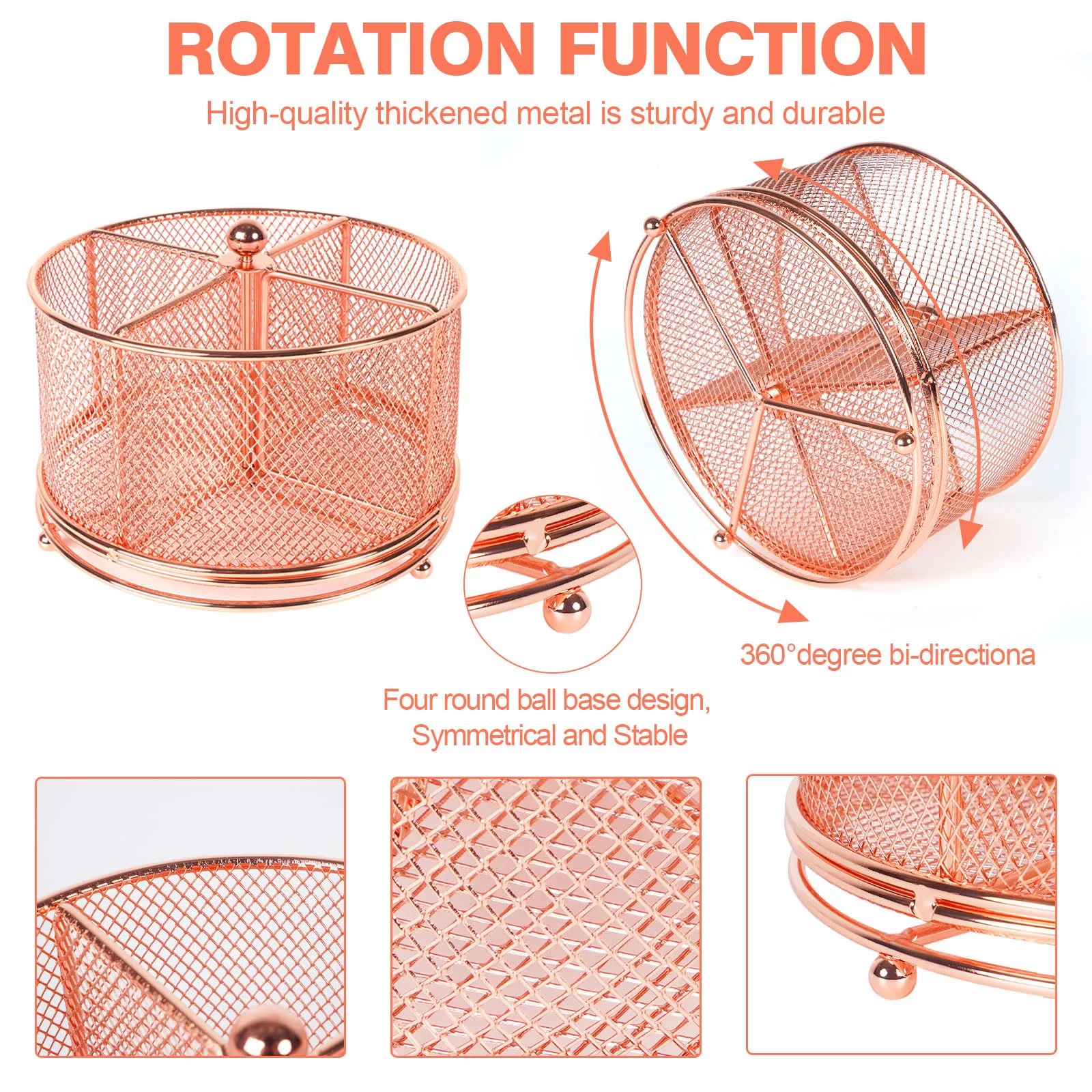 ROTATION FUNCTION

High-quality thickened metal is sturdy and durable

360°degree bi-directiona

Four round ball base design, Symmetrical and Stable