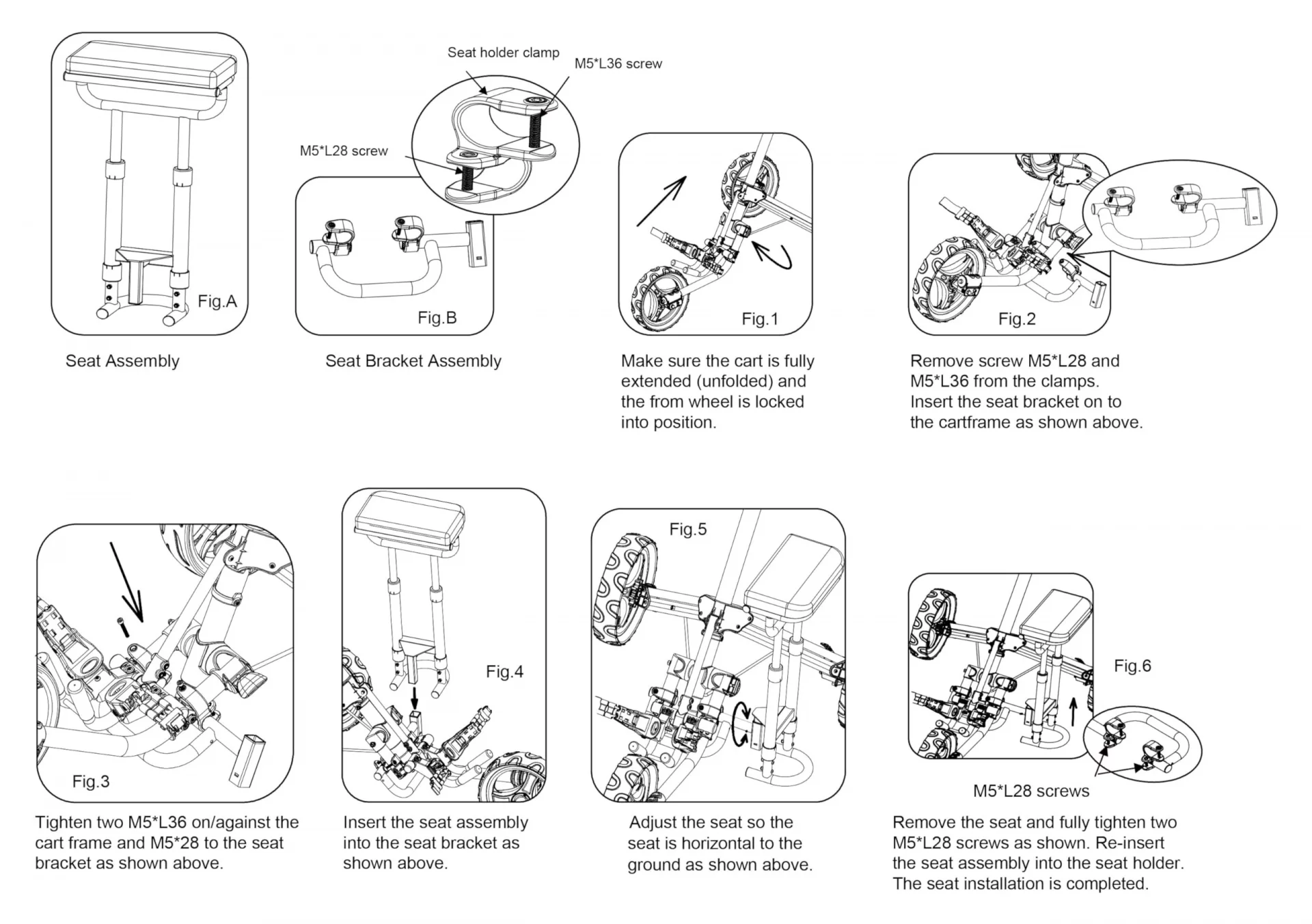 Fig.A

Seat Assembly

Seat holder clamp

M5*L36 screw

M5*L28 screw

Fig.B

Seat Bracket Assembly

Fig.1

Make sure the cart is fully extended (unfolded) and the from wheel is locked into position.

Fig.2

Remove screw M5*L28 and M5*L36 from the clamps. Insert the seat bracket on to the cartframe as shown above.

Fig.3

Tighten two M5*L36 on/against the cart frame and M5*28 to the seat bracket as shown above.

Fig.4

Insert the seat assembly into the seat bracket as shown above.

Fig.5

Adjust the seat so the seat is horizontal to the ground as shown above.

Fig.6

M5*L28 screws

Remove the seat and fully tighten two M5*L28 screws as shown. Re-insert the seat assembly into the seat holder. The seat installation is completed.