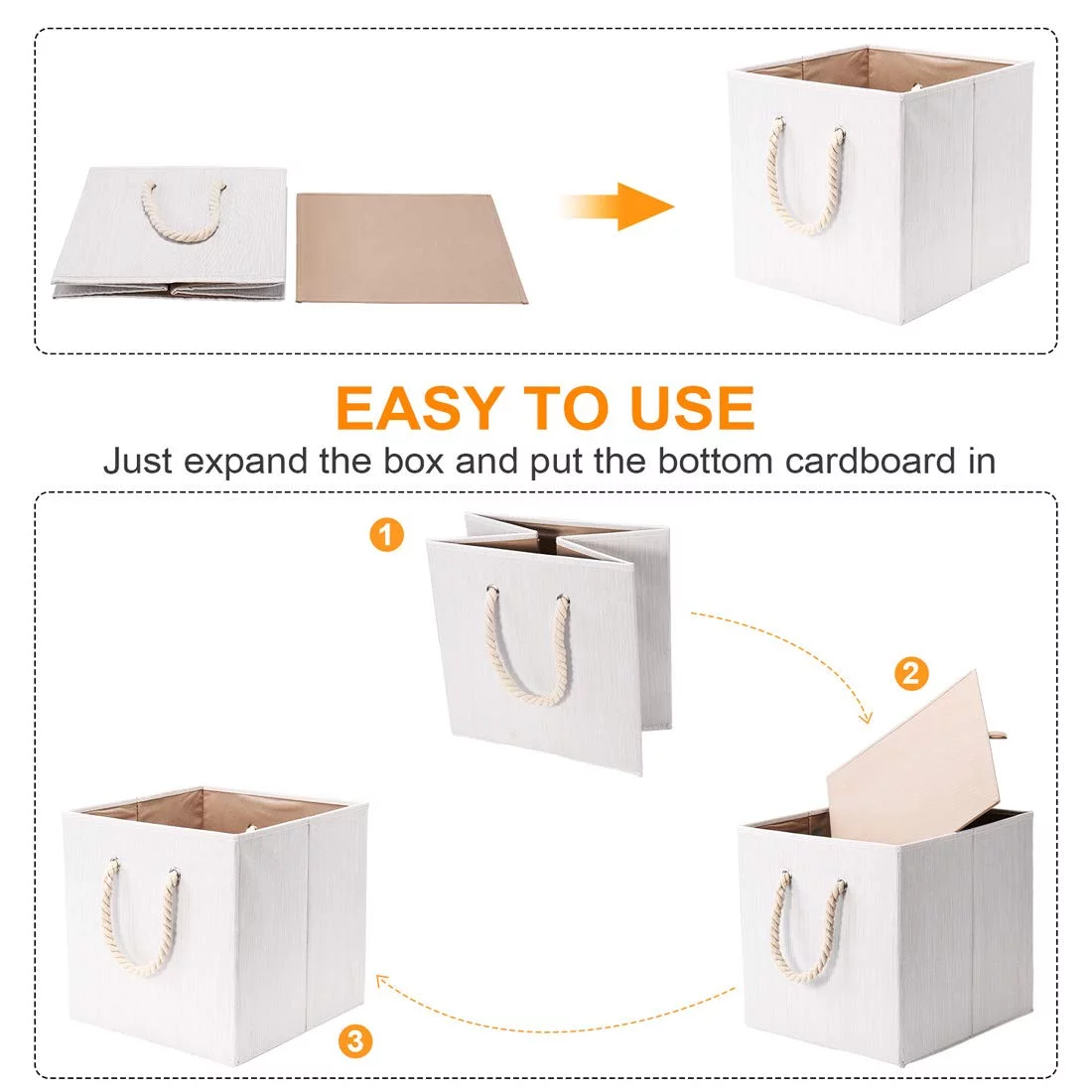 EASY TO USE

Just expand the box and put the bottom cardboard in

1

2

3