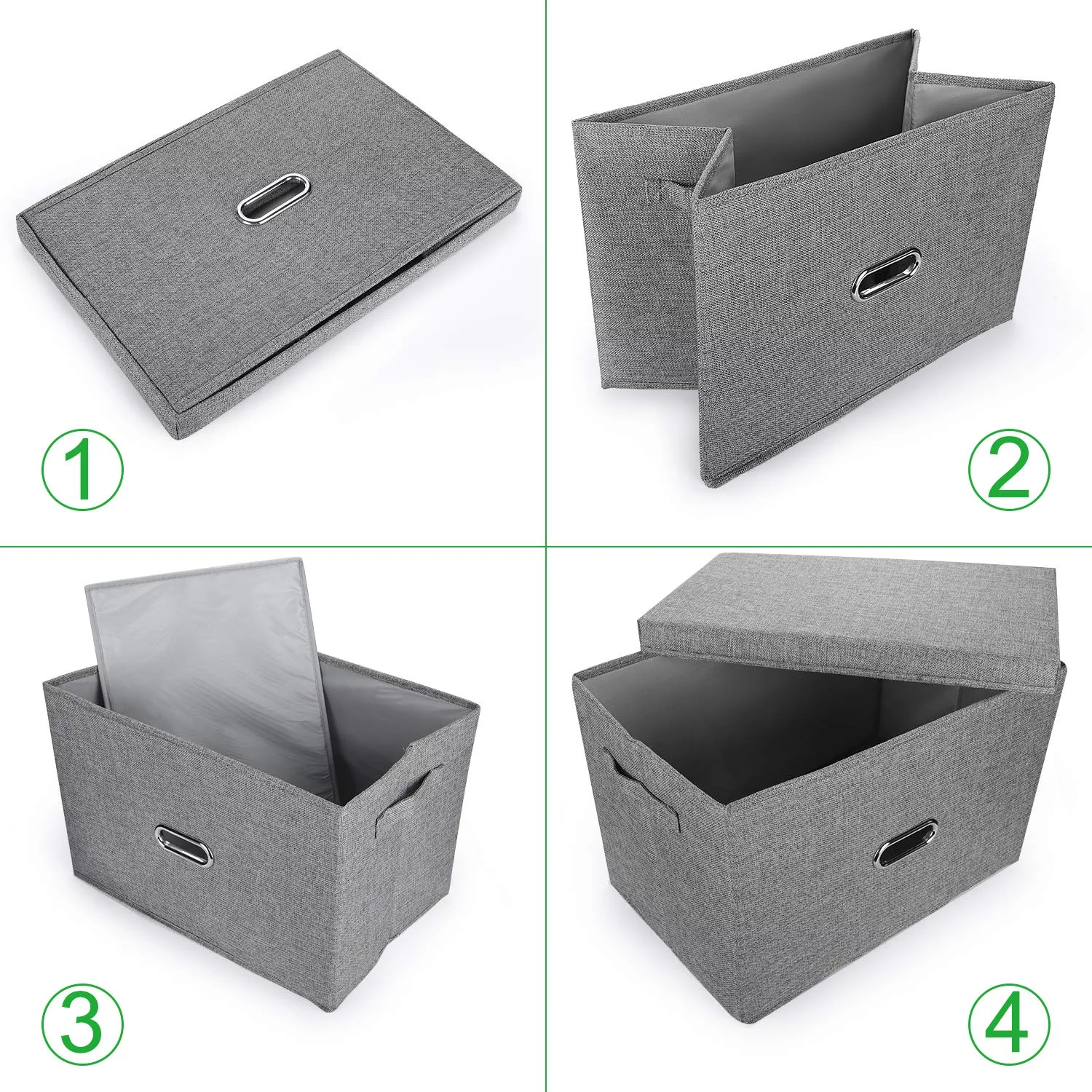 ①

②

③

④