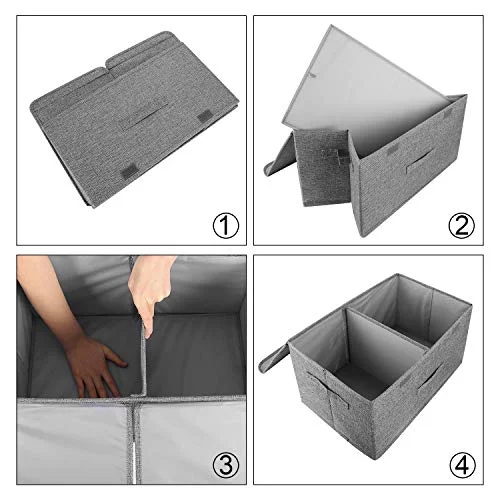 ①

②

③

④