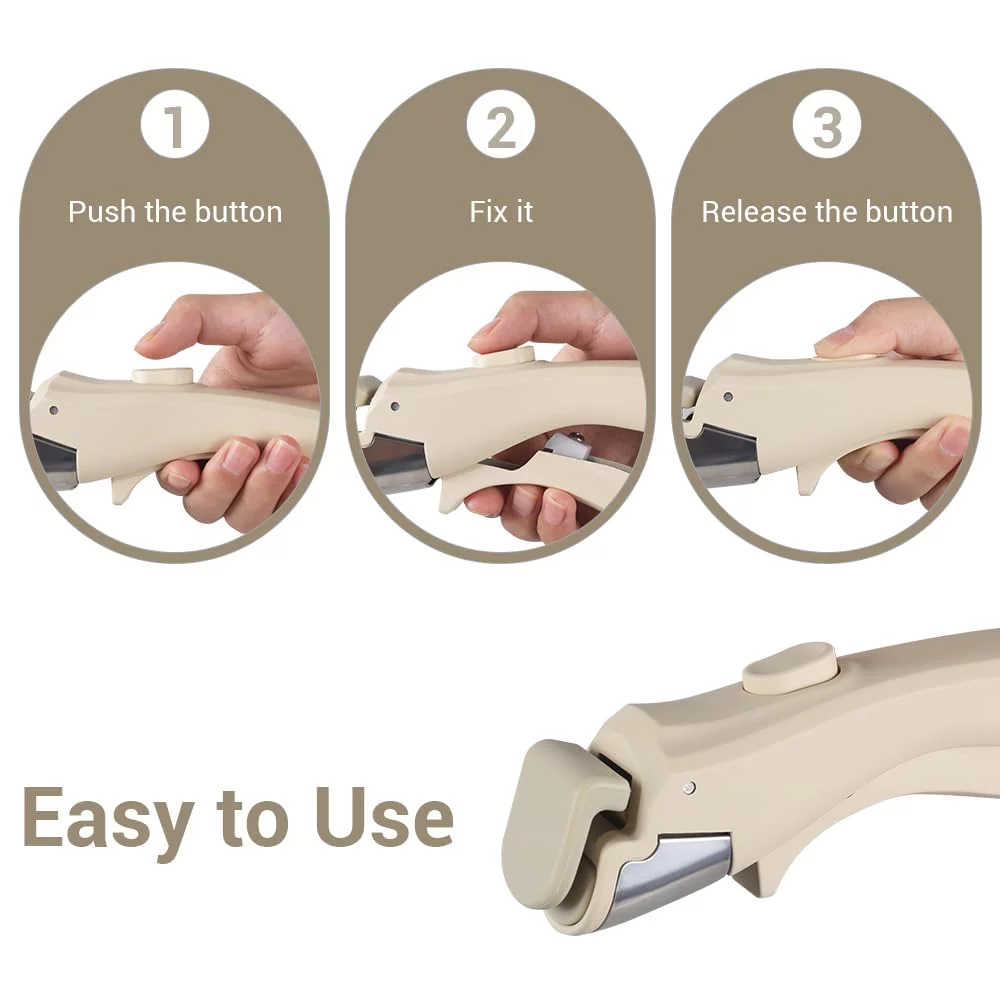 1
Push the button

2
Fix it

3
Release the button

Easy to Use