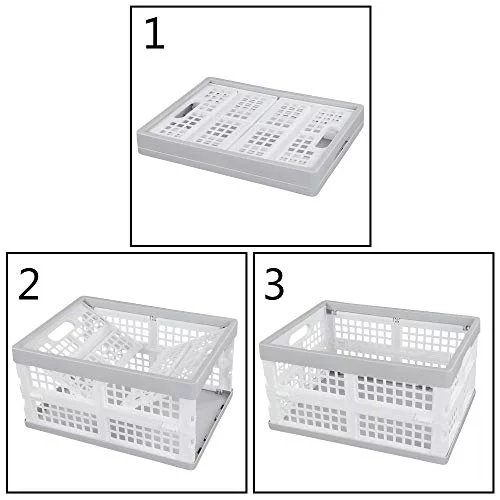 1

2

3