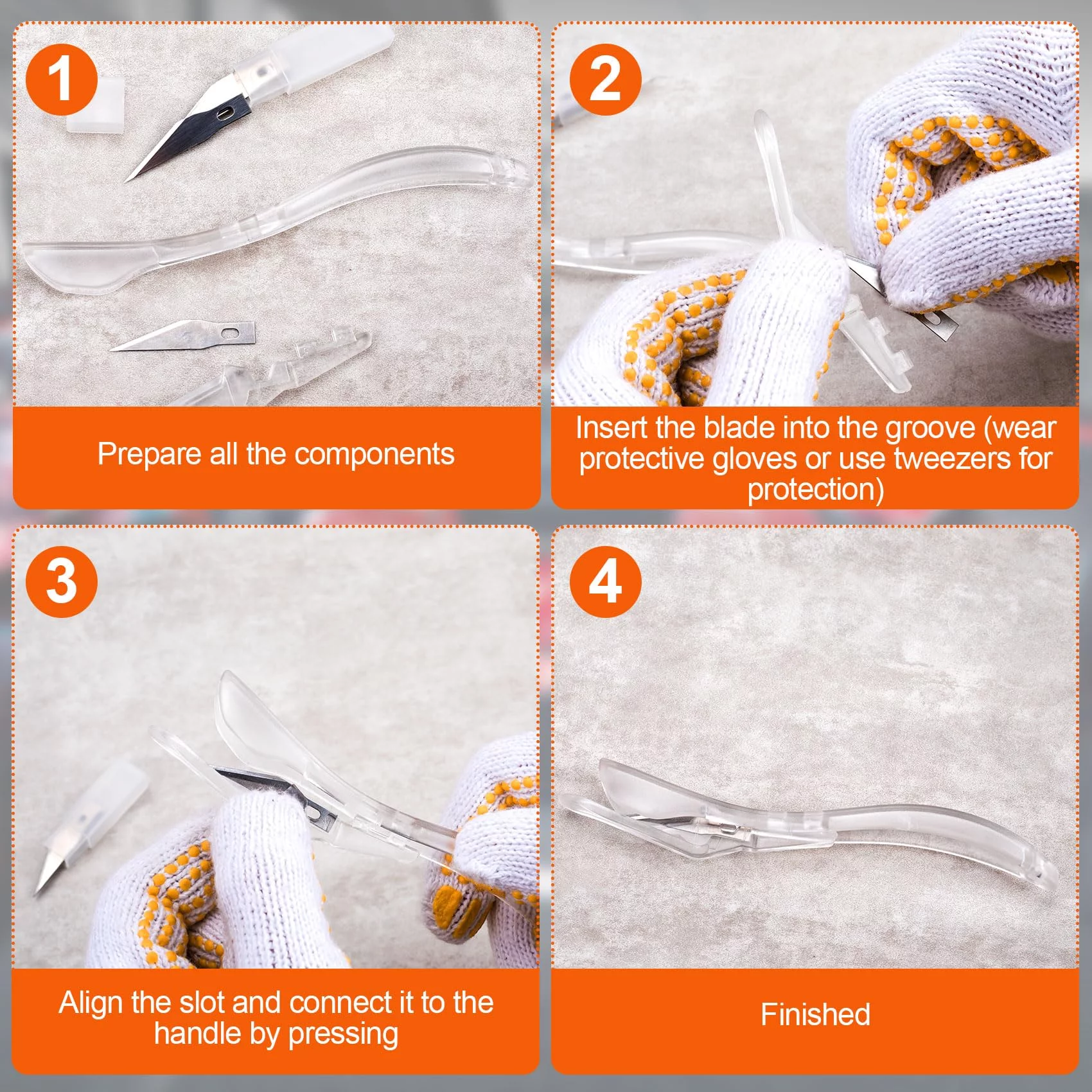 1

Prepare all the components

2

Insert the blade into the groove (wear protective gloves or use tweezers for protection)

3

Align the slot and connect it to the handle by pressing

4

Finished