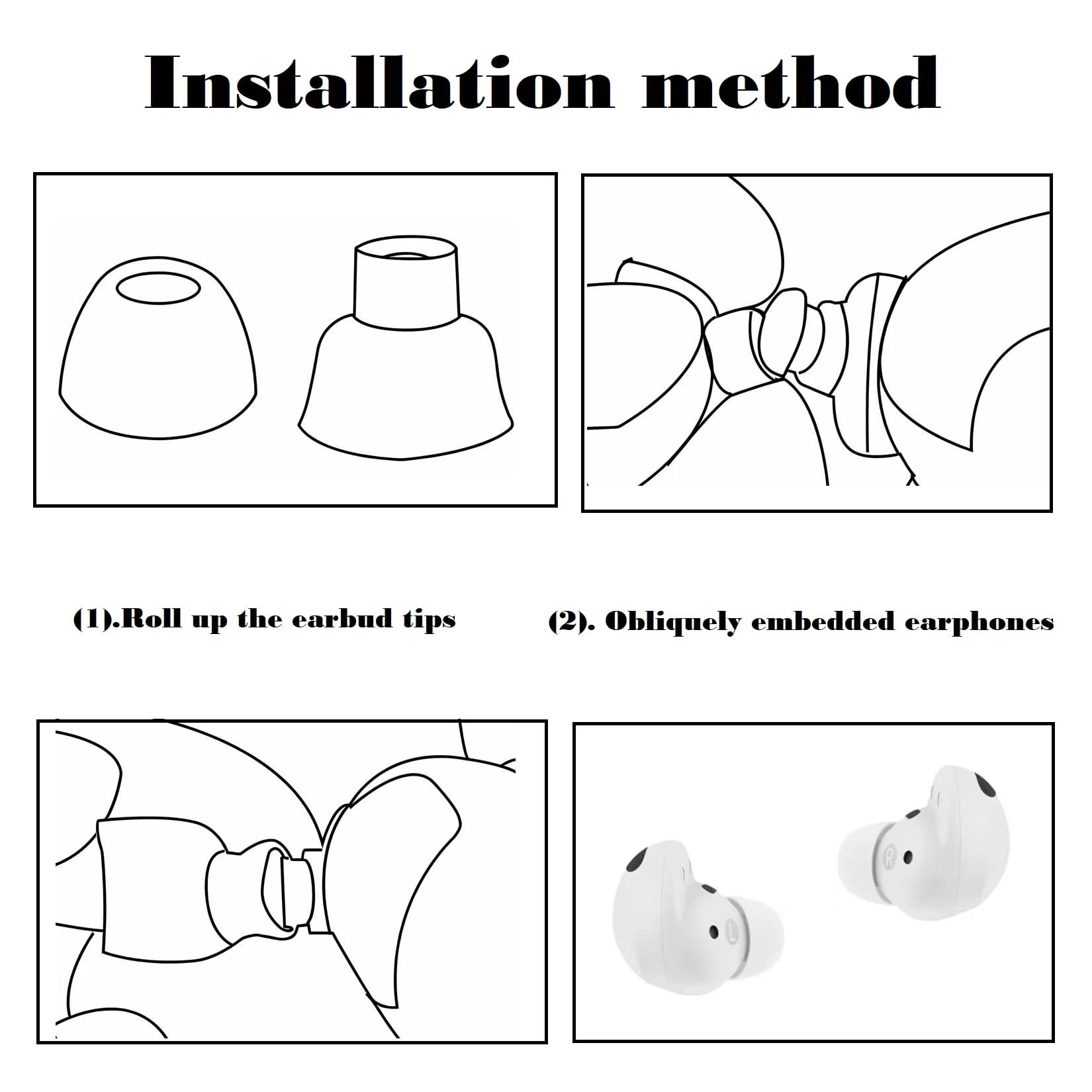 Installation method

(1).Roll up the earbud tips

(2). Obliquely embedded earphones

R

L