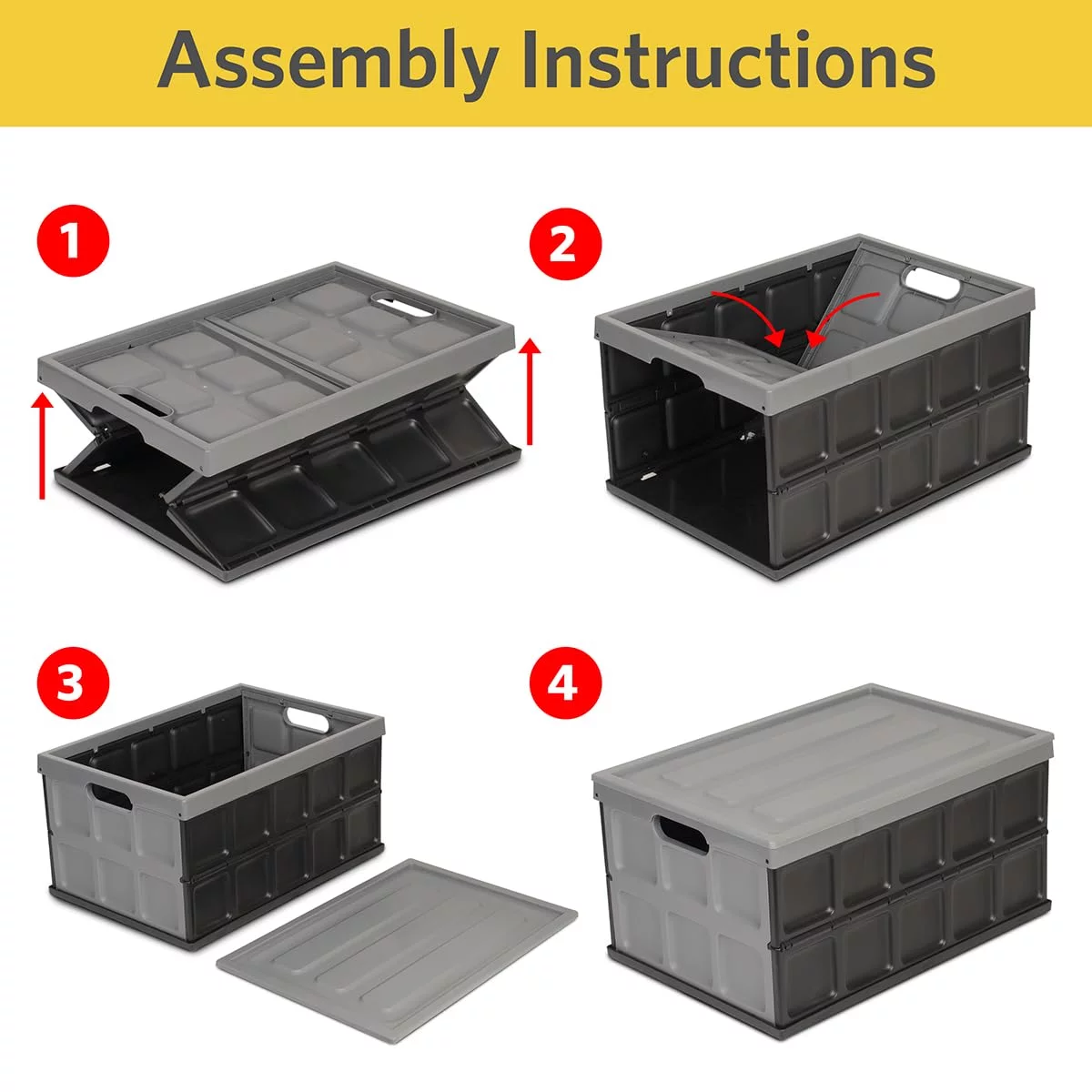 Assembly Instructions

1

2

3

4