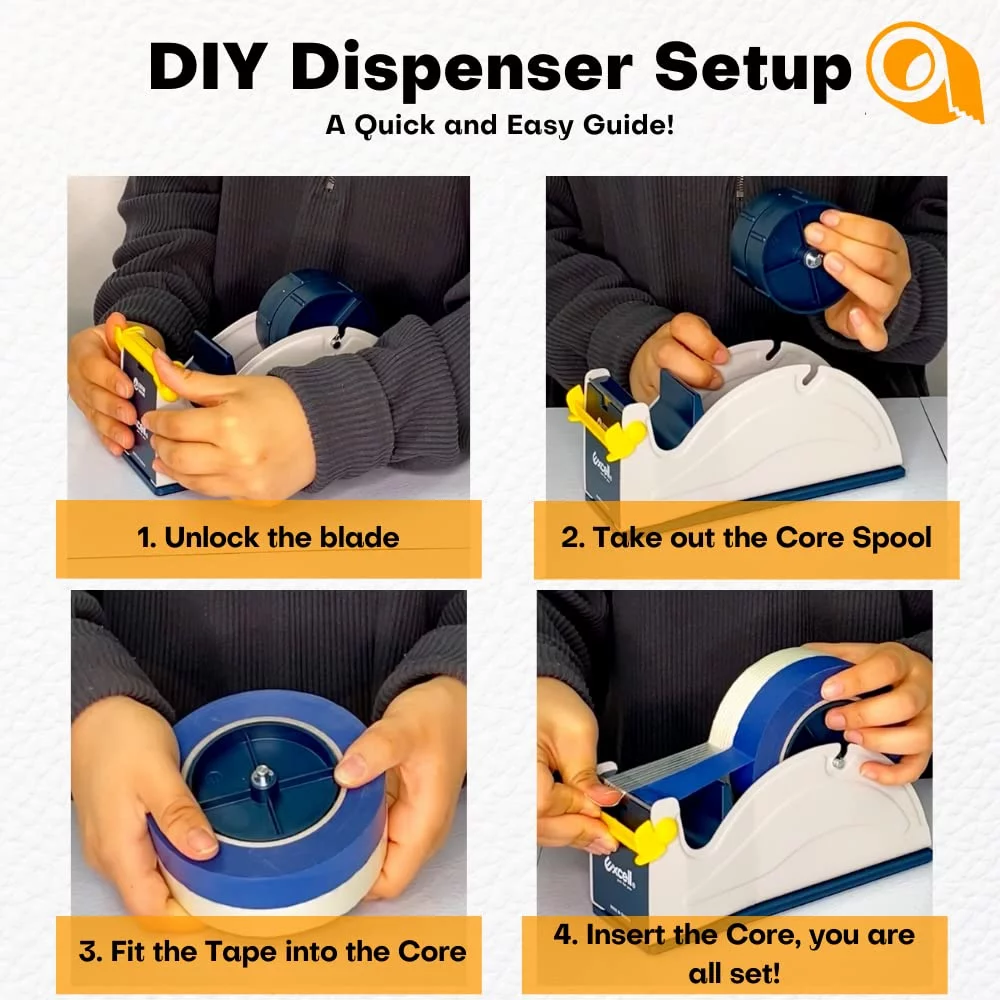 DIY Dispenser Setup
A Quick and Easy Guide!

excell

1. Unlock the blade

excell

2. Take out the Core Spool

3. Fit the Tape into the Core

excell

4. Insert the Core, you are all set!