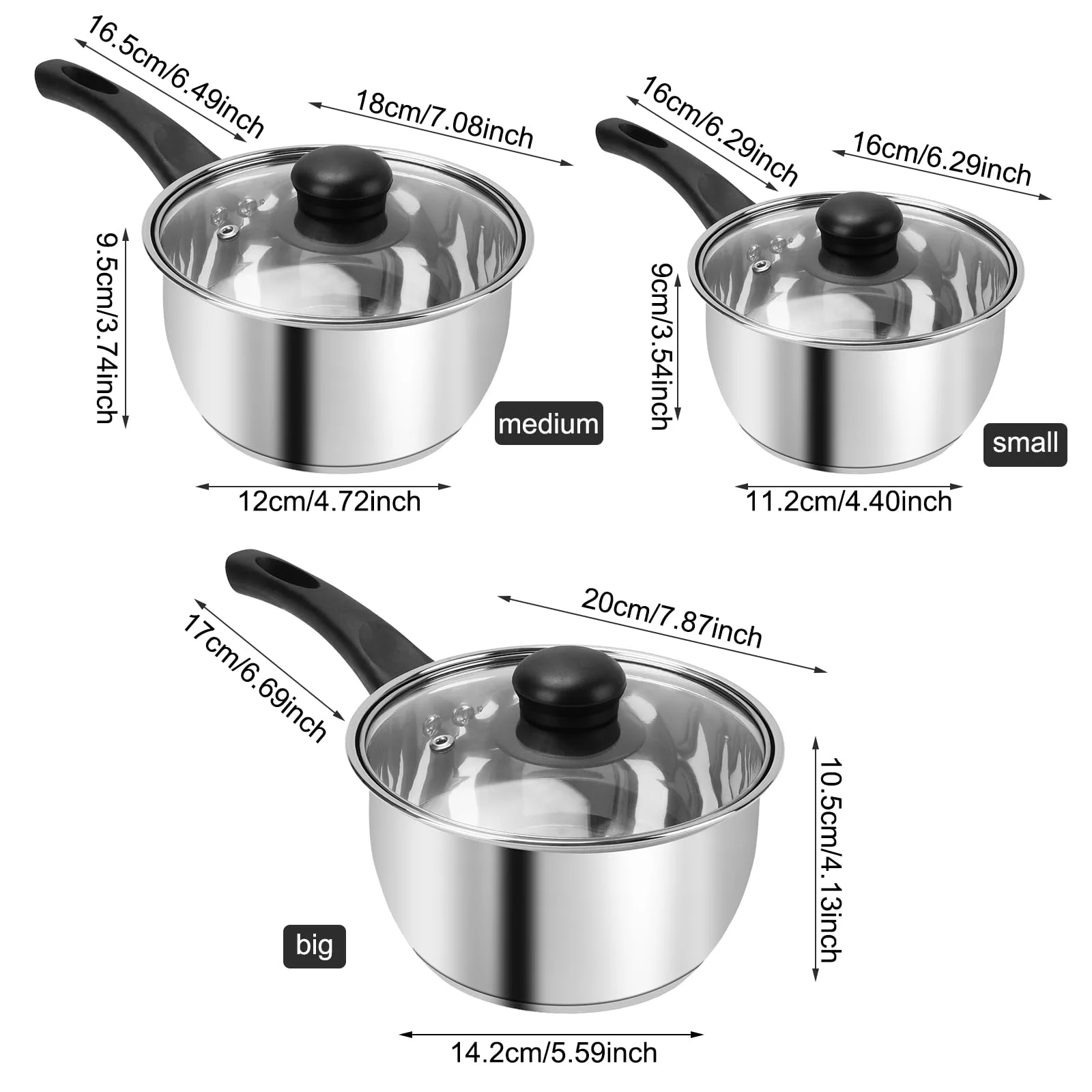 16.5cm/6.49inch

18cm/7.08inch

9.5cm/3.74inch

medium

12cm/4.72inch

16cm/6.29inch

16cm/6.29inch

9cm/3.54inch

small

11.2cm/4.40inch

17cm/6.69inch

20cm/7.87inch

10.5cm/4.13inch

big

14.2cm/5.59inch