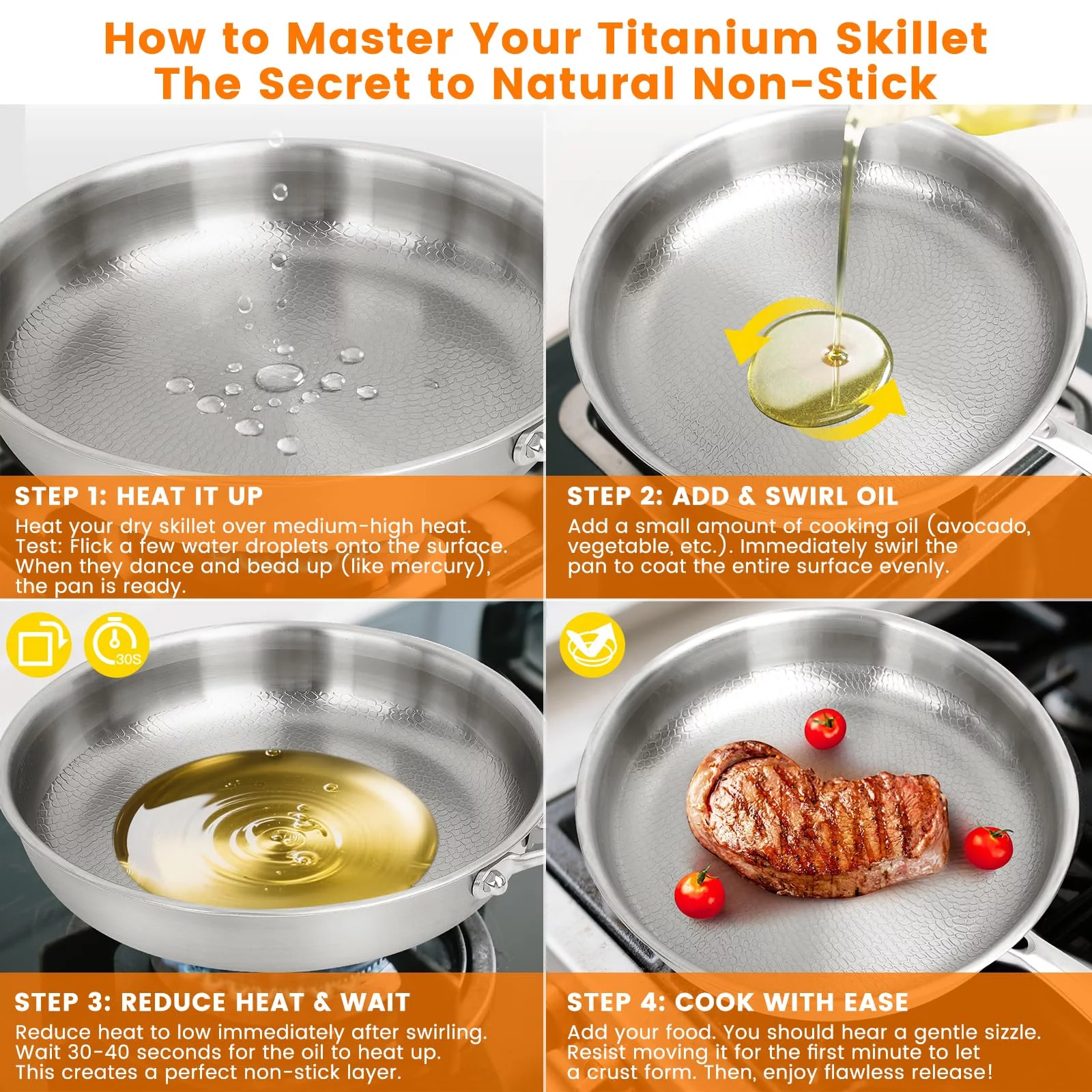 How to Master Your Titanium Skillet
The Secret to Natural Non-Stick

STEP 1: HEAT IT UP
Heat your dry skillet over medium-high heat. Test: Flick a few water droplets onto the surface. When they dance and bead up (like mercury), the pan is ready.

STEP 2: ADD & SWIRL OIL
Add a small amount of cooking oil (avocado, vegetable, etc.). Immediately swirl the pan to coat the entire surface evenly.

30S

STEP 3: REDUCE HEAT & WAIT
Reduce heat to low immediately after swirling. Wait 30-40 seconds for the oil to heat up. This creates a perfect non-stick layer.

STEP 4: COOK WITH EASE
Add your food. You should hear a gentle sizzle. Resist moving it for the first minute to let a crust form. Then, enjoy flawless release!