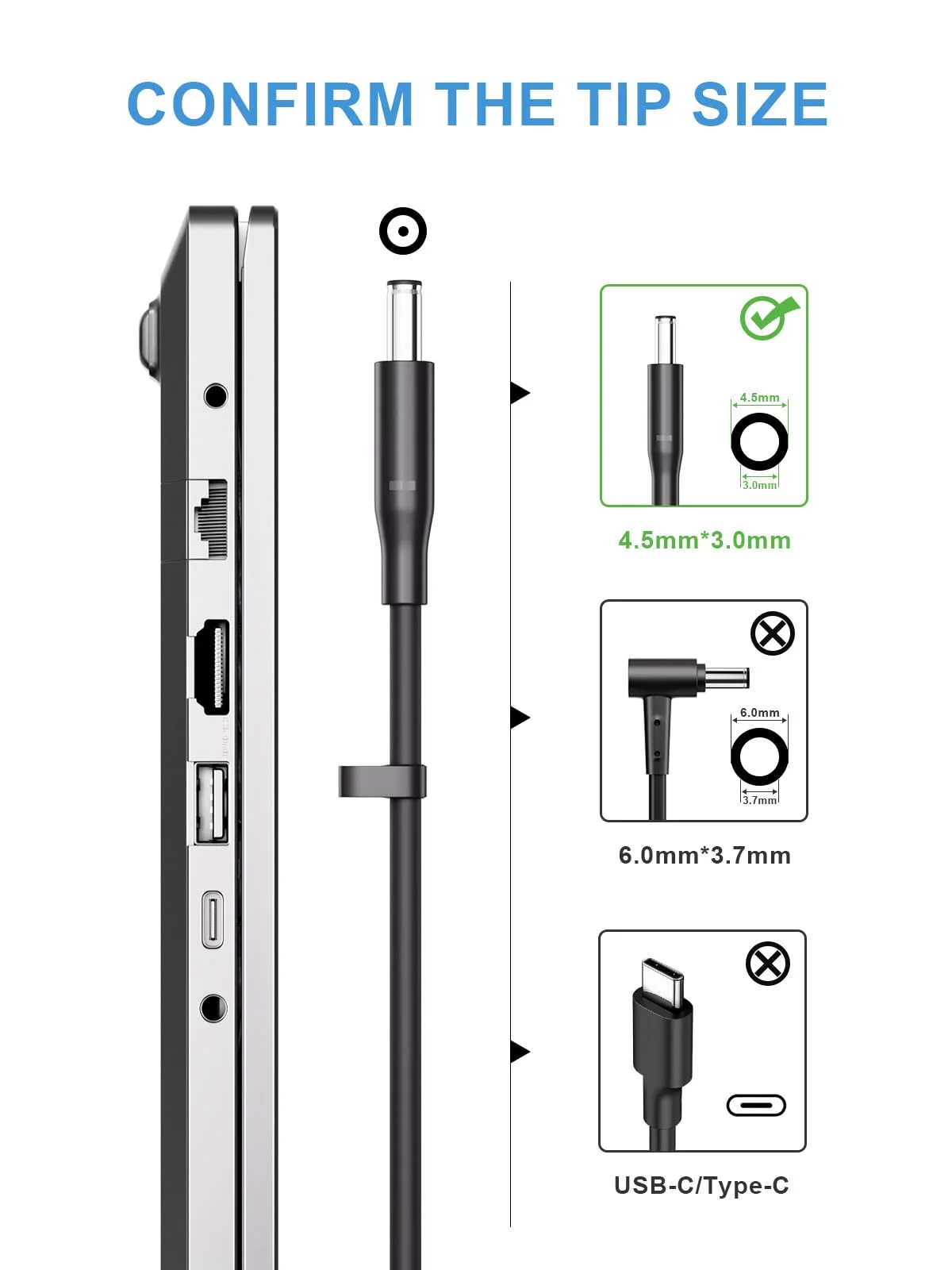 CONFIRM THE TIP SIZE

4.5mm

3.0mm

4.5mm*3.0mm

6.0mm

3.7mm

6.0mm*3.7mm

USB-C/Type-C