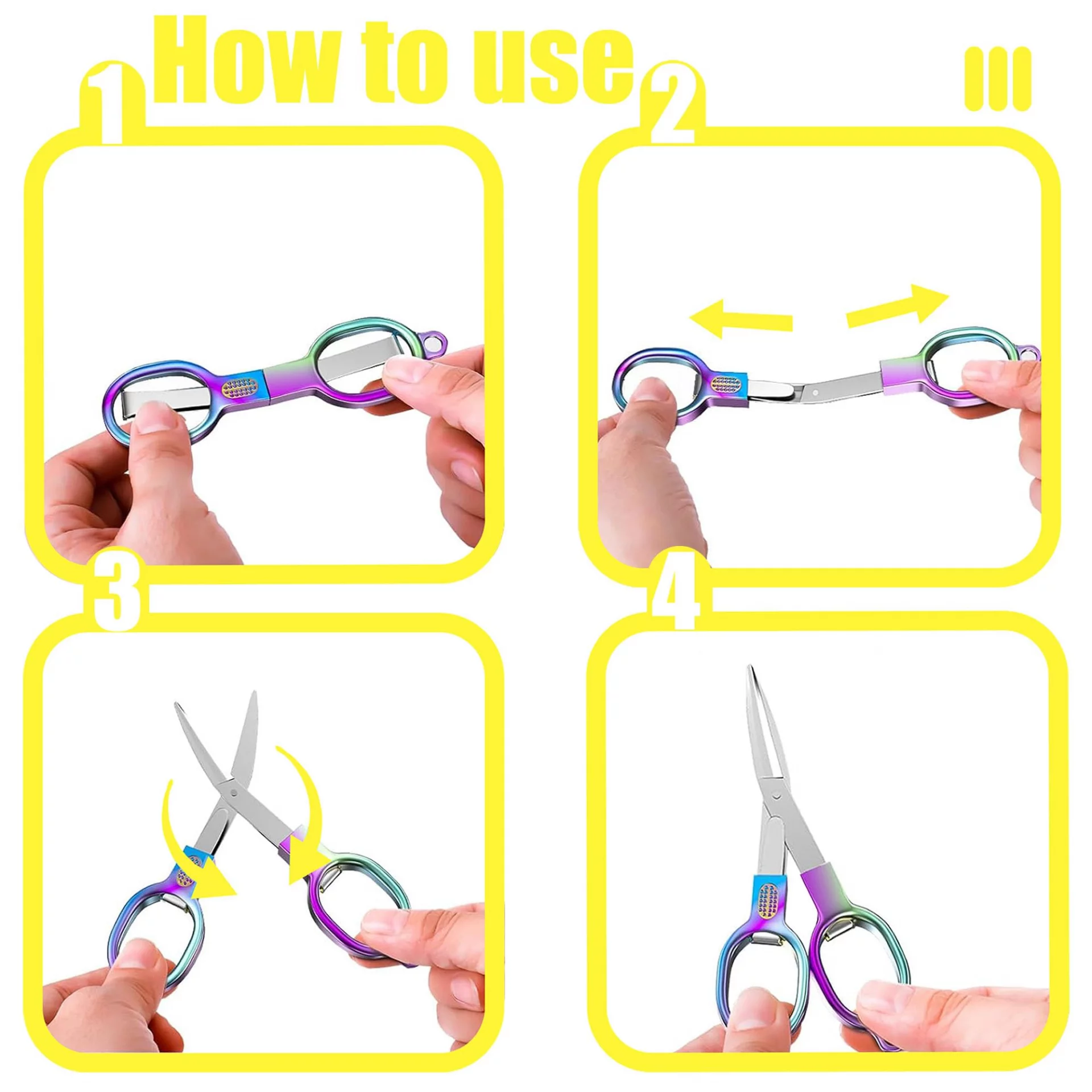 How to use

1

2

3

4