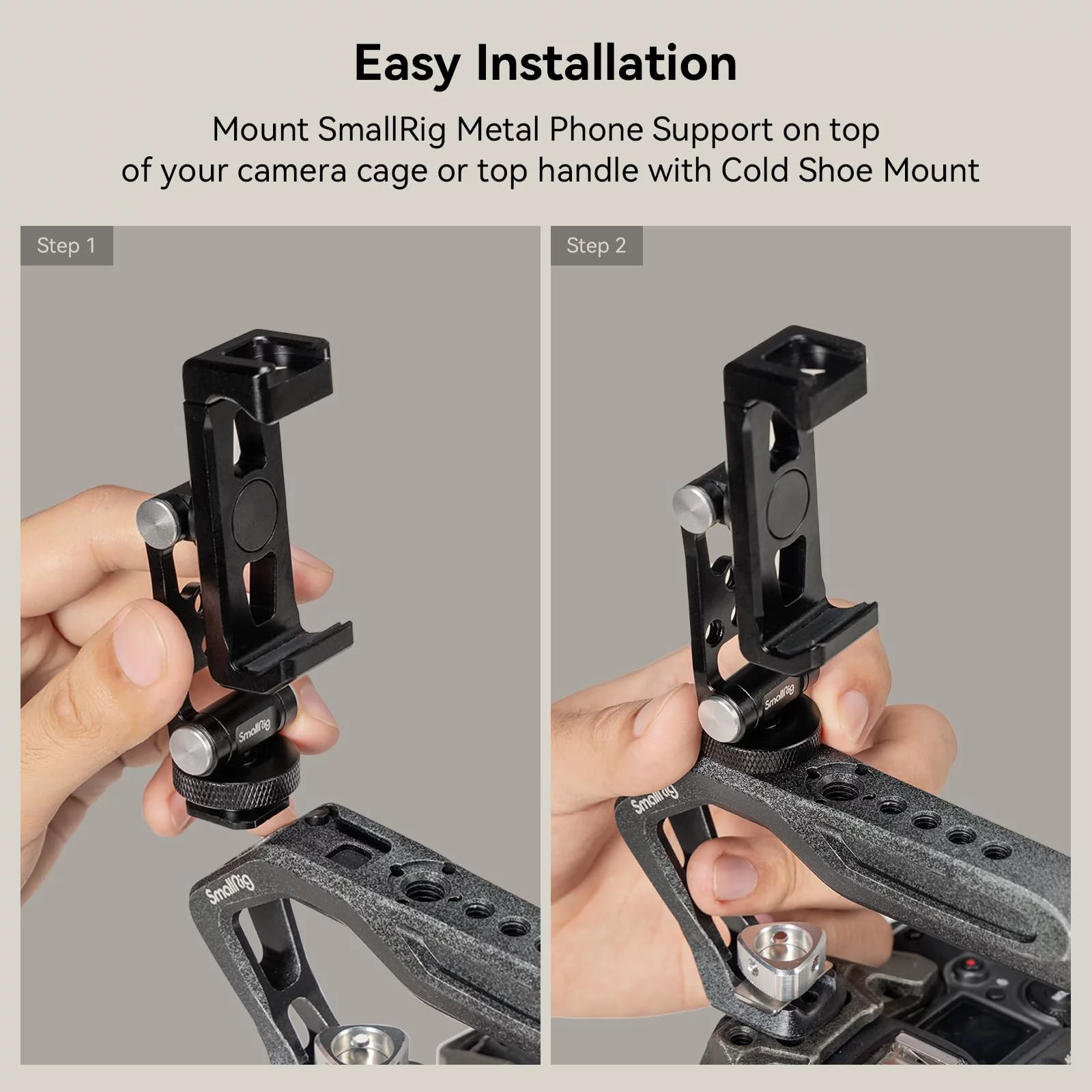 Easy Installation

Mount SmallRig Metal Phone Support on top of your camera cage or top handle with Cold Shoe Mount

Step 1

SmallRig

SmallRig

Step 2

SmallRig

SmallRig