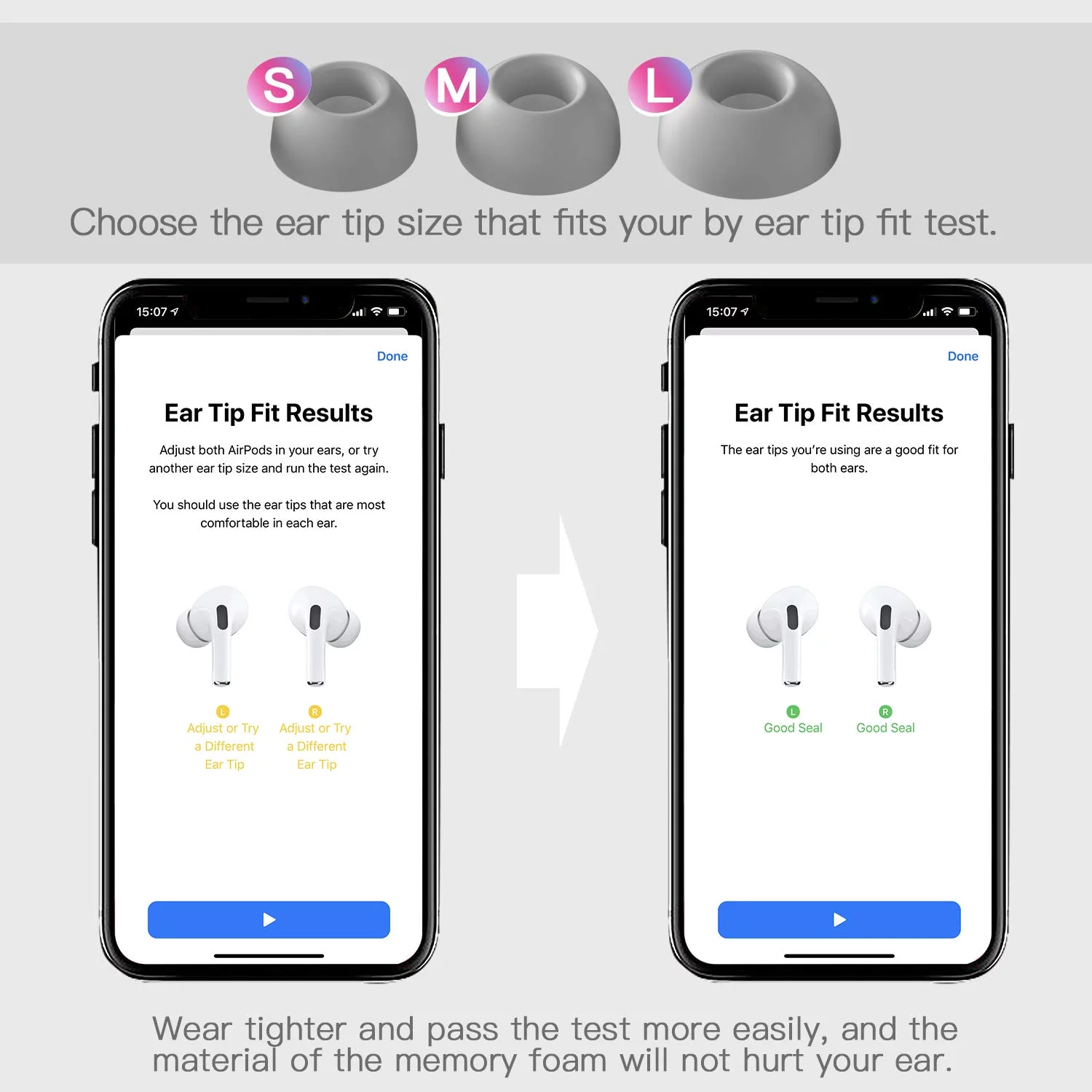 S M L

Choose the ear tip size that fits your by ear tip fit test.

15:07

Done

Ear Tip Fit Results

Adjust both AirPods in your ears, or try another ear tip size and run the test again.

You should use the ear tips that are most comfortable in each ear.

L
Adjust or Try a Different Ear Tip

R
Adjust or Try a Different Ear Tip

15:07

Done

Ear Tip Fit Results

The ear tips you're using are a good fit for both ears.

L
Good Seal

R
Good Seal

Wear tighter and pass the test more easily, and the material of the memory foam will not hurt your ear.