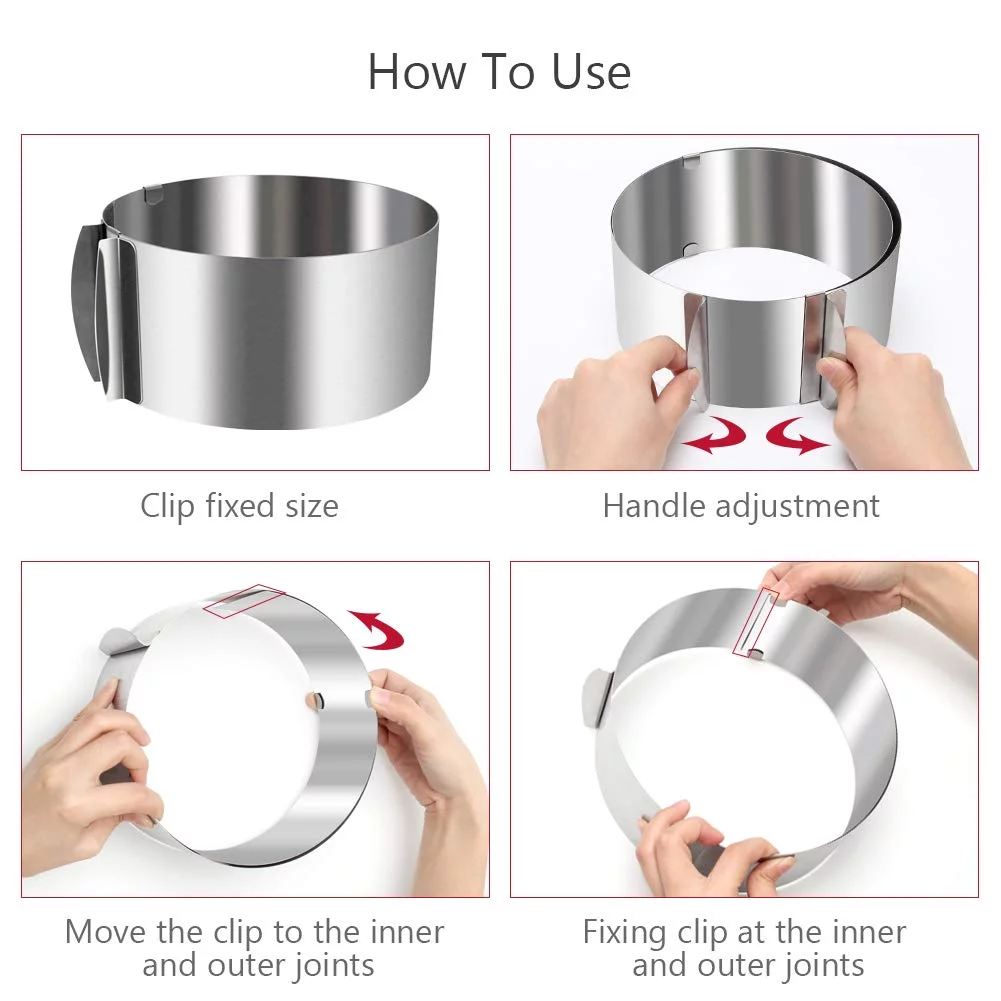 How To Use

Clip fixed size

Handle adjustment

Move the clip to the inner and outer joints

Fixing clip at the inner and outer joints