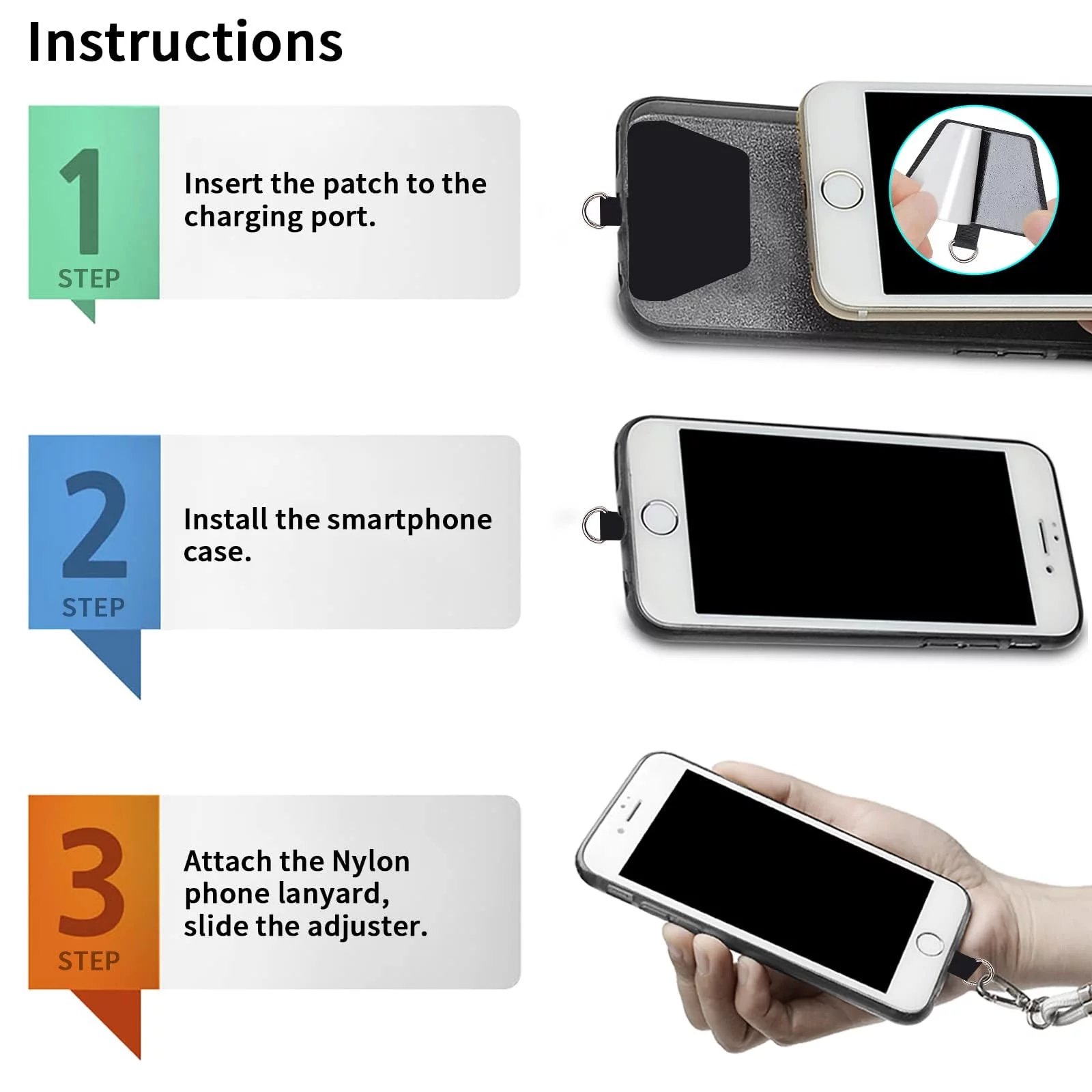 Instructions

1
STEP

Insert the patch to the charging port.

2
STEP

Install the smartphone case.

3
STEP

Attach the Nylon phone lanyard, slide the adjuster.