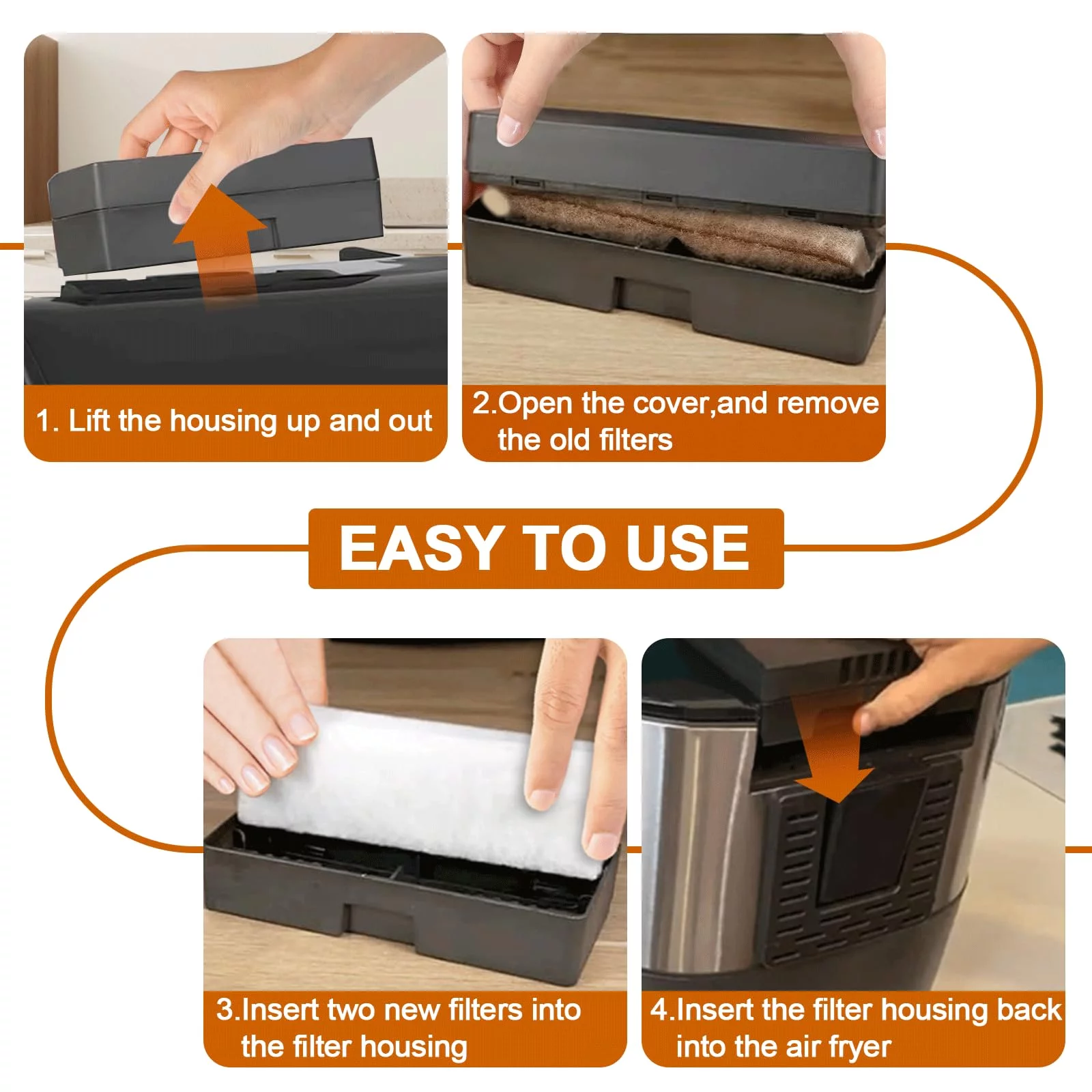 1. Lift the housing up and out

2.Open the cover,and remove the old filters

EASY TO USE

3.Insert two new filters into the filter housing

4.Insert the filter housing back into the air fryer