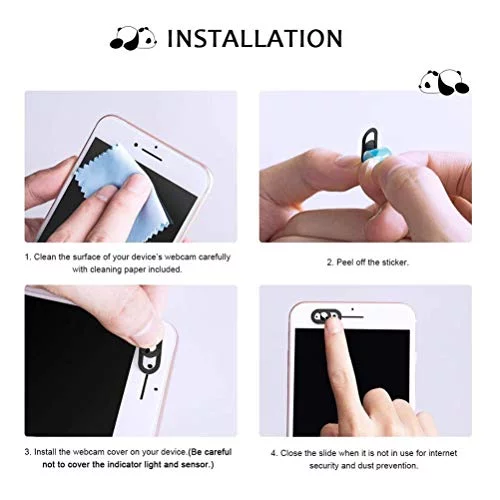 INSTALLATION

1. Clean the surface of your device's webcam carefully with cleaning paper included.

2. Peel off the sticker.

3. Install the webcam cover on your device.(Be careful not to cover the indicator light and sensor.)

4. Close the slide when it is not in use for internet security and dust prevention.