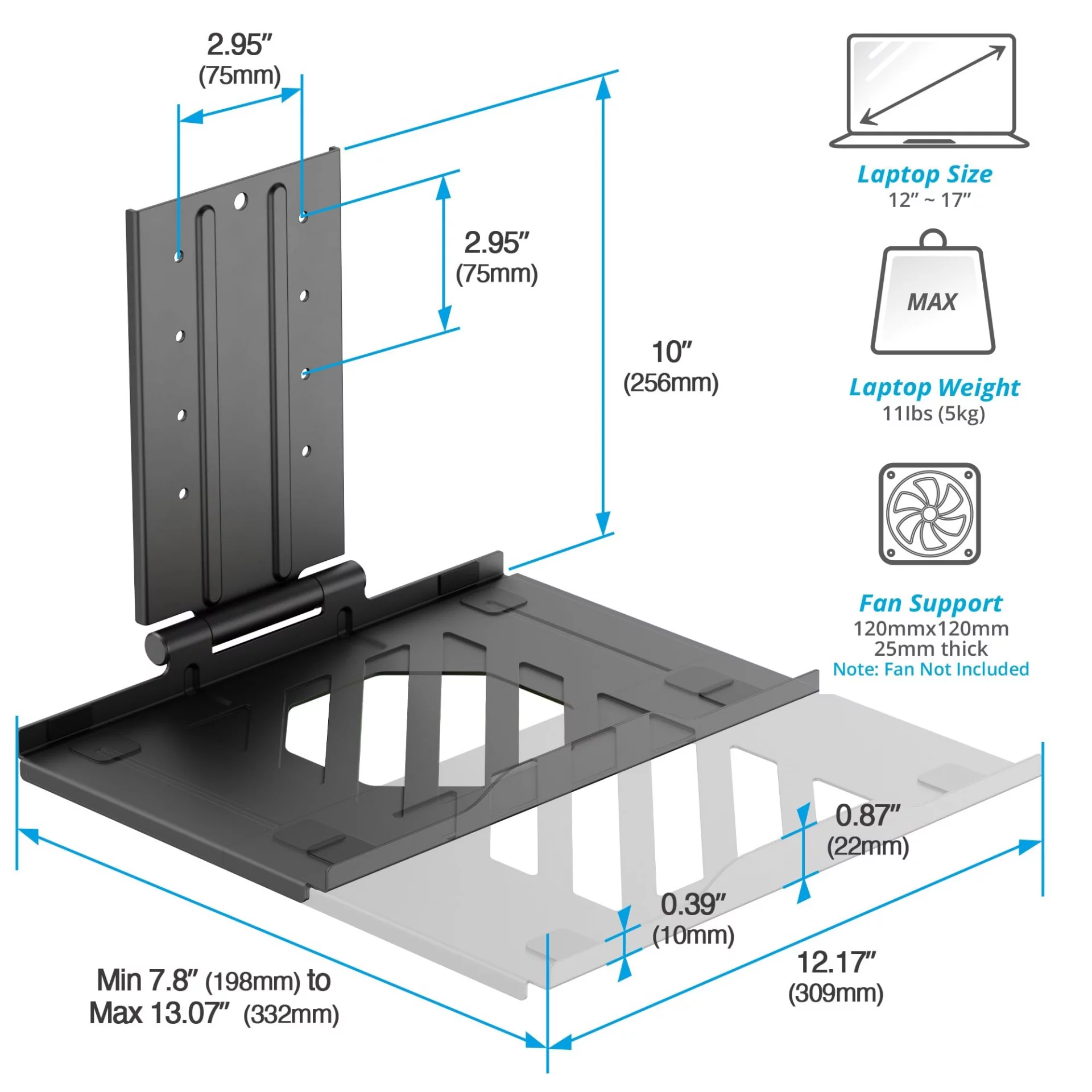 2.95″
(75mm)

2.95″
(75mm)

10″
(256mm)

Laptop Size
12″ ~ 17″

MAX

Laptop Weight
11lbs (5kg)

Fan Support
120mmx120mm
25mm thick
Note: Fan Not Included

0.87″
(22mm)

0.39″
(10mm)

12.17″
(309mm)

Min 7.8″ (198mm) to
Max 13.07″ (332mm)