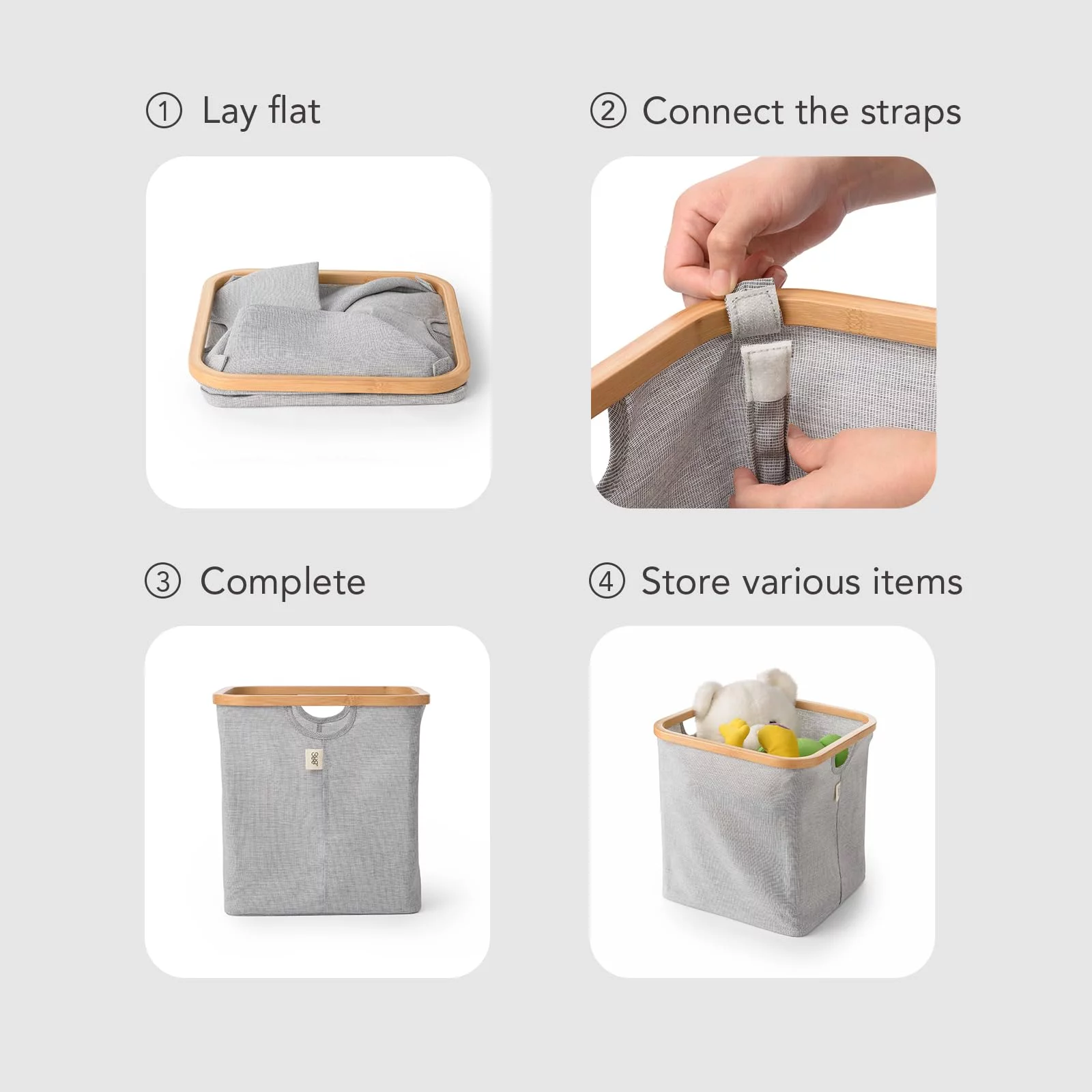 ① Lay flat

② Connect the straps

③ Complete

④ Store various items