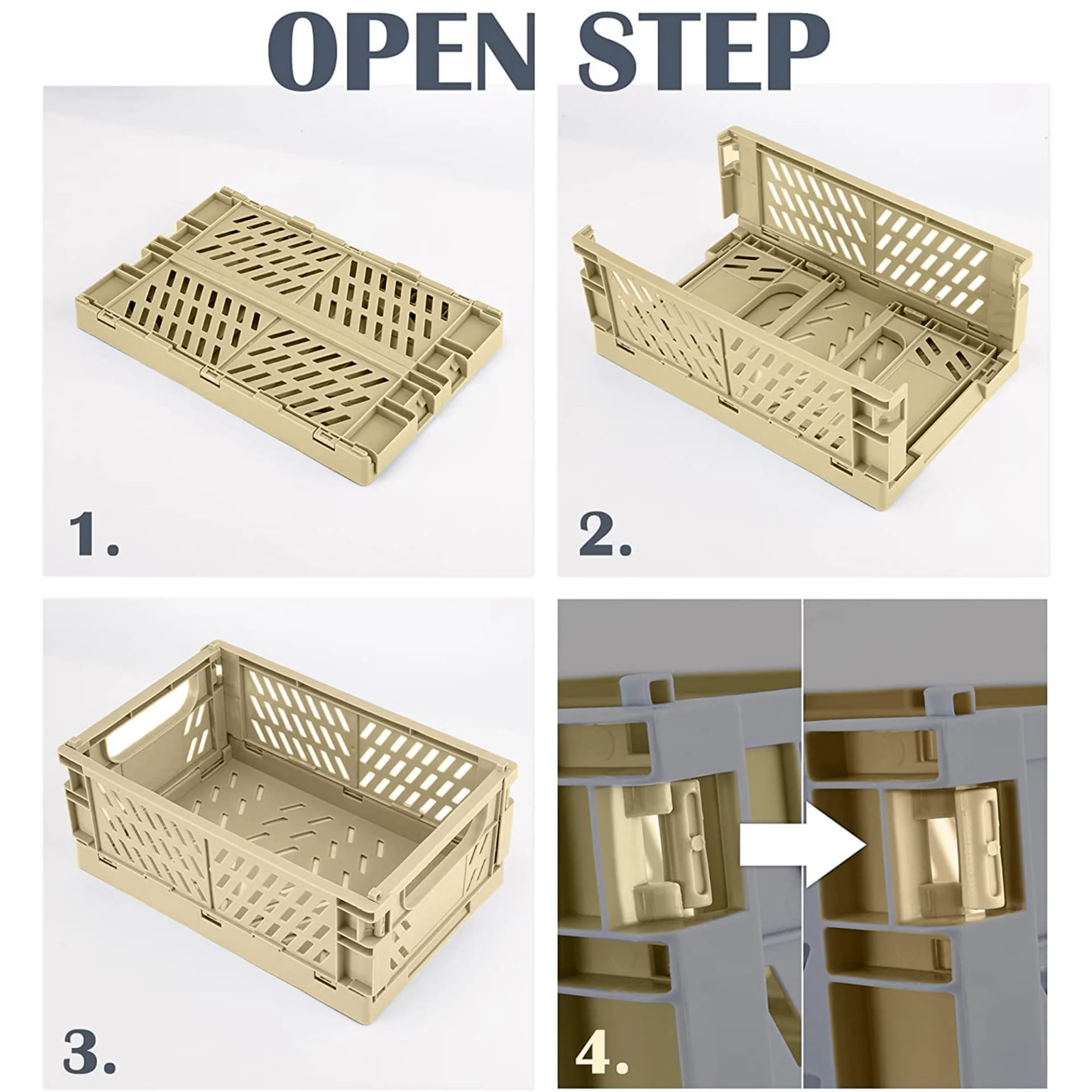 OPEN STEP

1.

2.

3.

4.