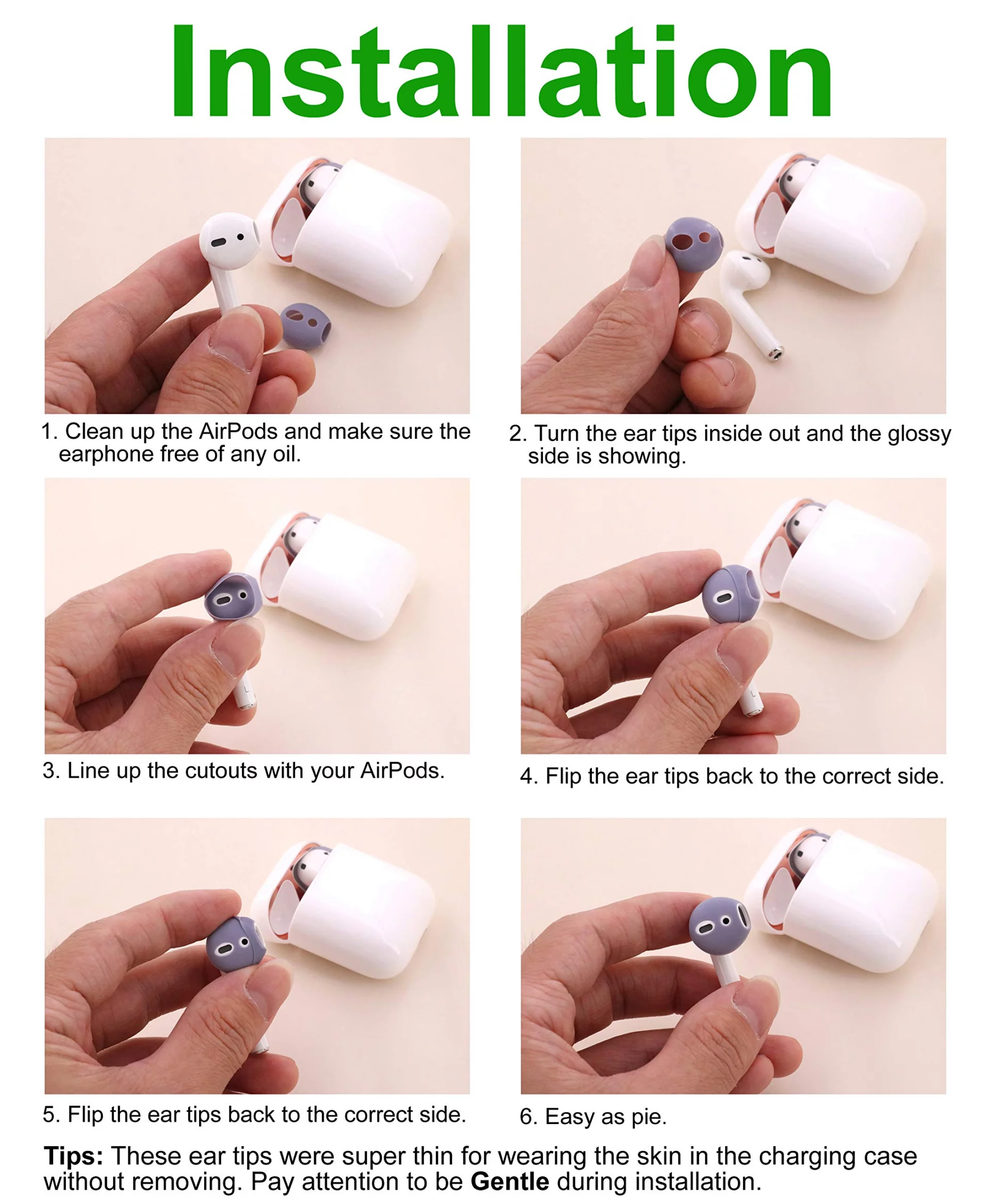 Installation

1. Clean up the AirPods and make sure the earphone free of any oil.

2. Turn the ear tips inside out and the glossy side is showing.

3. Line up the cutouts with your AirPods.

4. Flip the ear tips back to the correct side.

5. Flip the ear tips back to the correct side.

6. Easy as pie.

Tips: These ear tips were super thin for wearing the skin in the charging case without removing. Pay attention to be Gentle during installation.