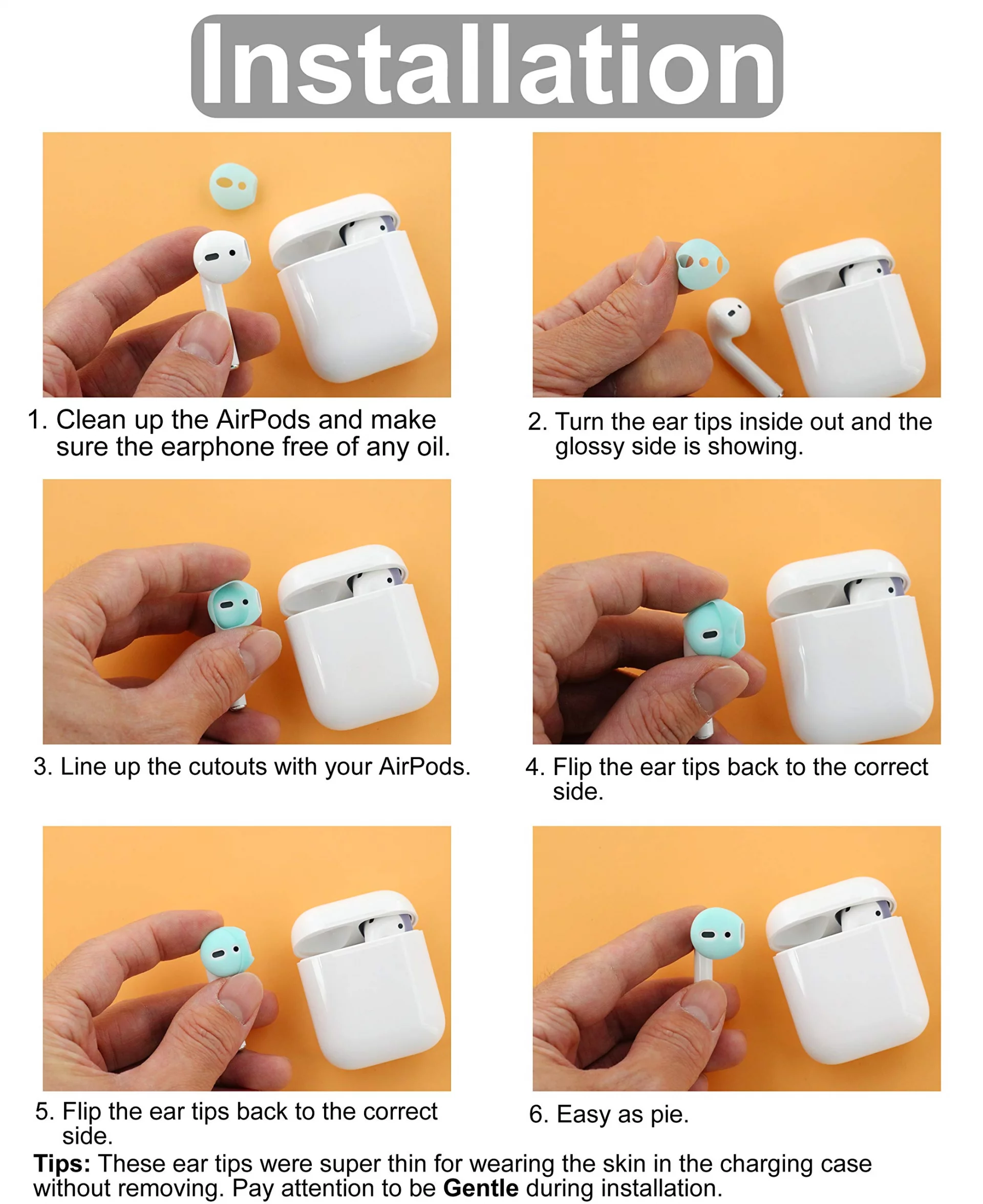 Installation

1. Clean up the AirPods and make sure the earphone free of any oil.

2. Turn the ear tips inside out and the glossy side is showing.

3. Line up the cutouts with your AirPods.

4. Flip the ear tips back to the correct side.

5. Flip the ear tips back to the correct side.

6. Easy as pie.

Tips: These ear tips were super thin for wearing the skin in the charging case without removing. Pay attention to be Gentle during installation.