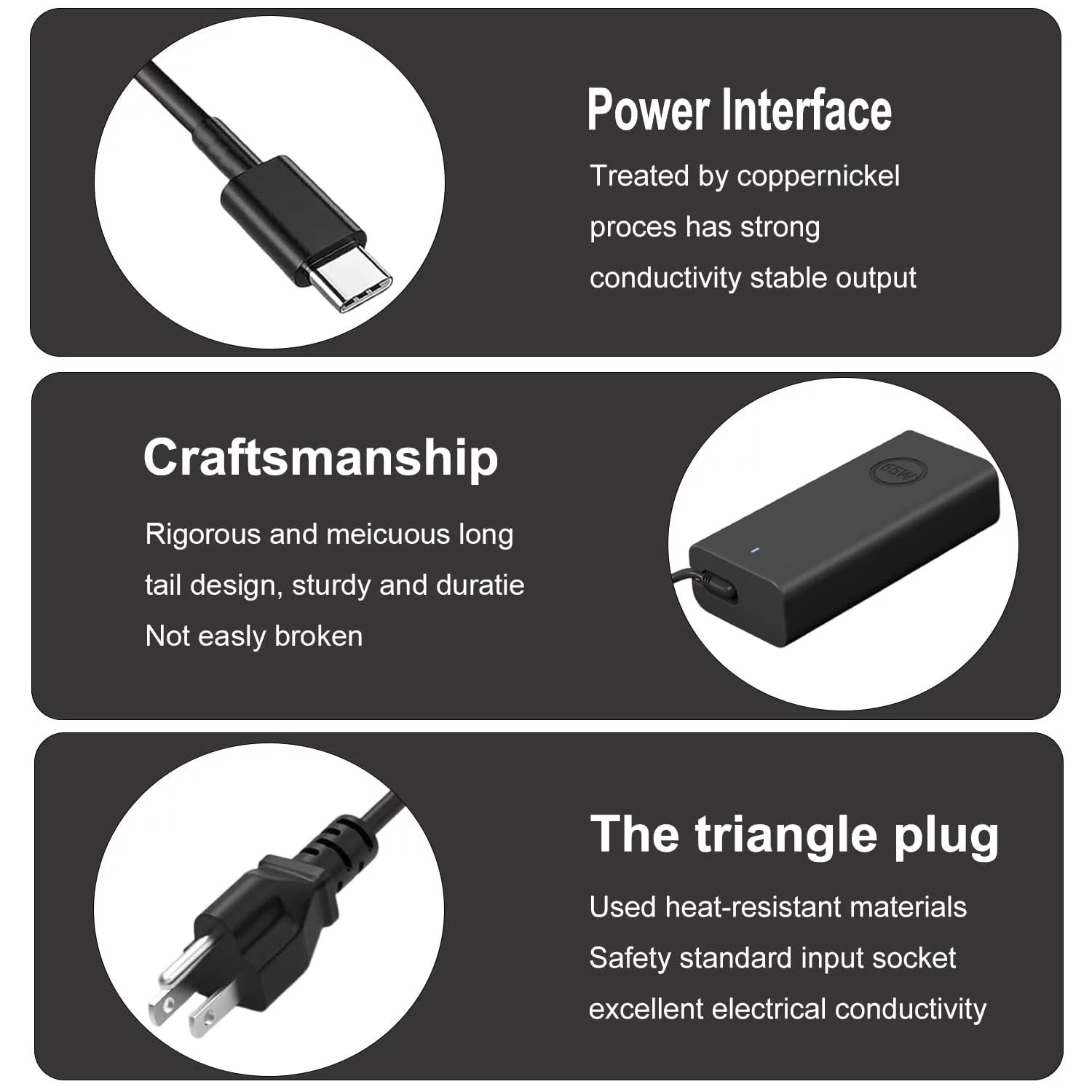 Power Interface

Treated by coppernickel proces has strong conductivity stable output

Craftsmanship

Rigorous and meicuous long tail design, sturdy and duratie Not easly broken

65W

The triangle plug

Used heat-resistant materials Safety standard input socket excellent electrical conductivity