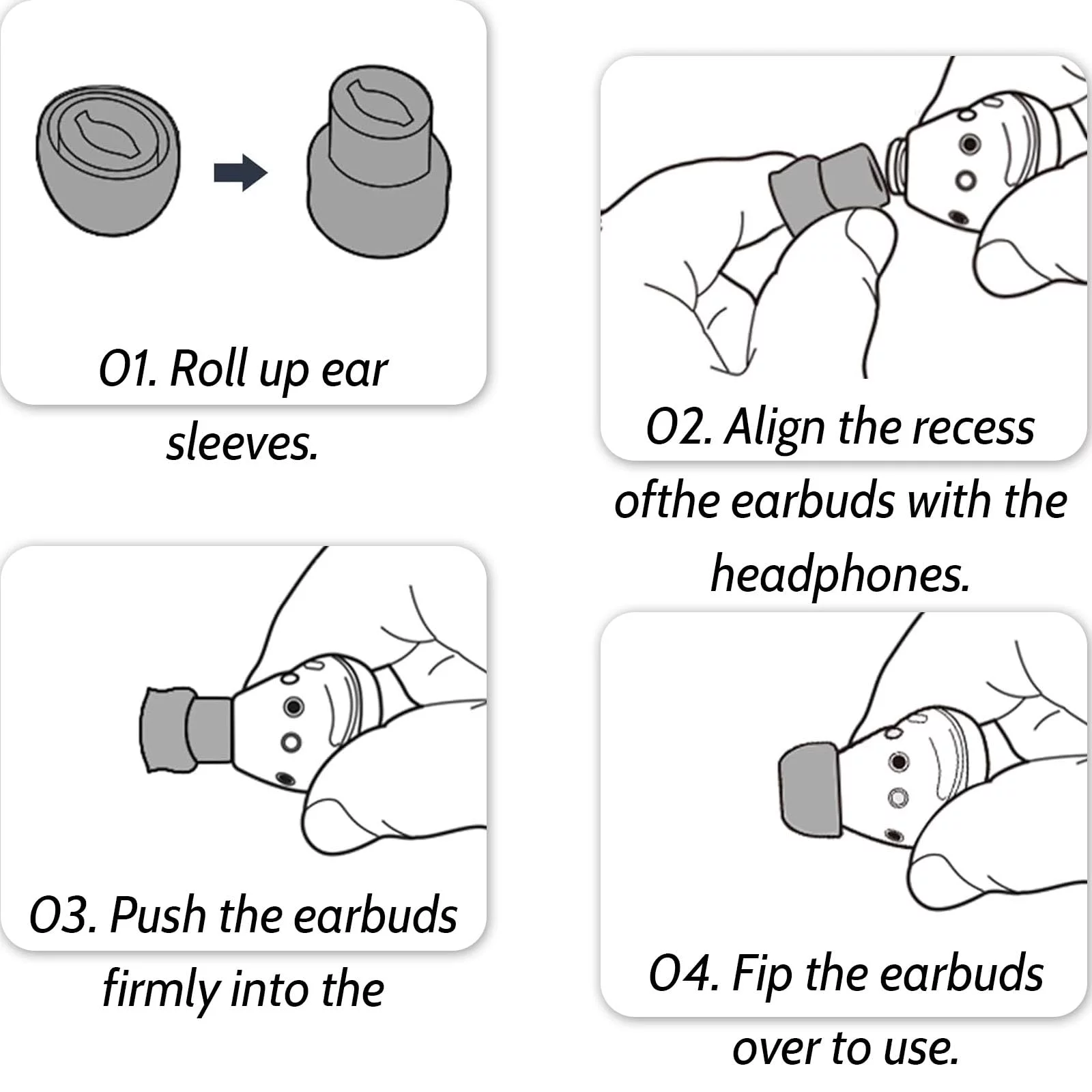 01. Roll up ear sleeves.

02. Align the recess ofthe earbuds with the headphones.

03. Push the earbuds firmly into the

04. Fip the earbuds over to use.