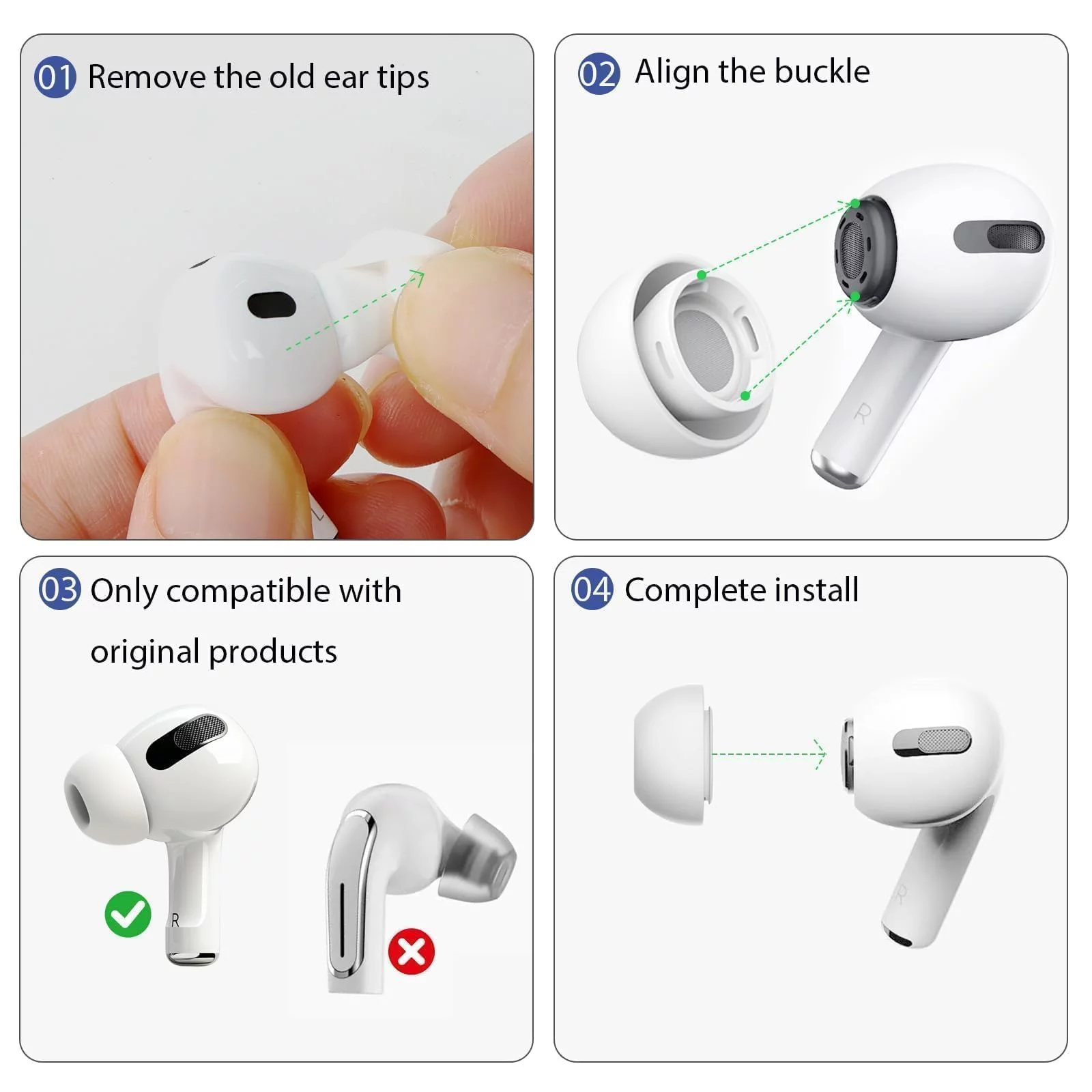 01 Remove the old ear tips

02 Align the buckle

R

03 Only compatible with original products

R

04 Complete install

R