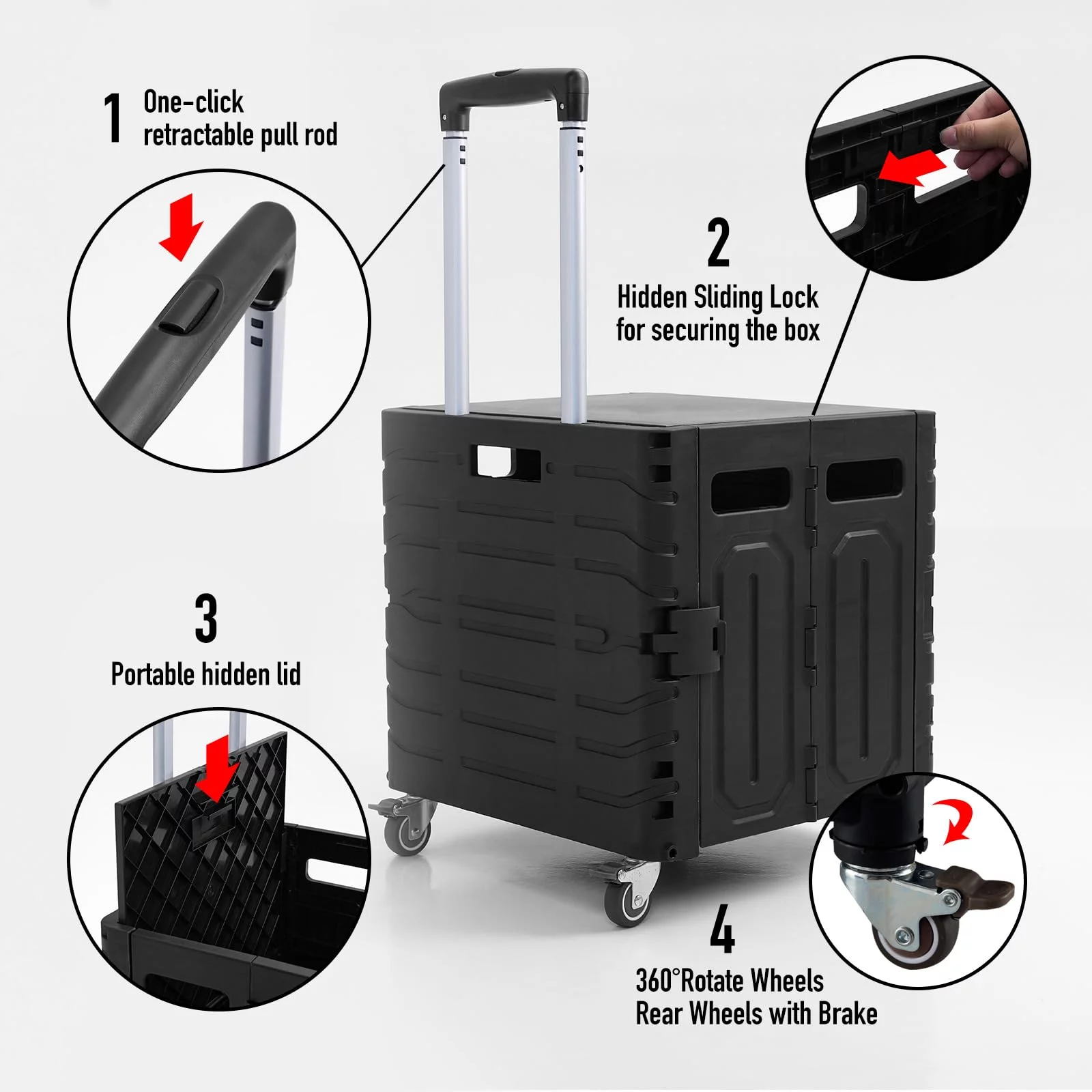 1 One-click retractable pull rod

2

Hidden Sliding Lock for securing the box

3

Portable hidden lid

4

360°Rotate Wheels
Rear Wheels with Brake