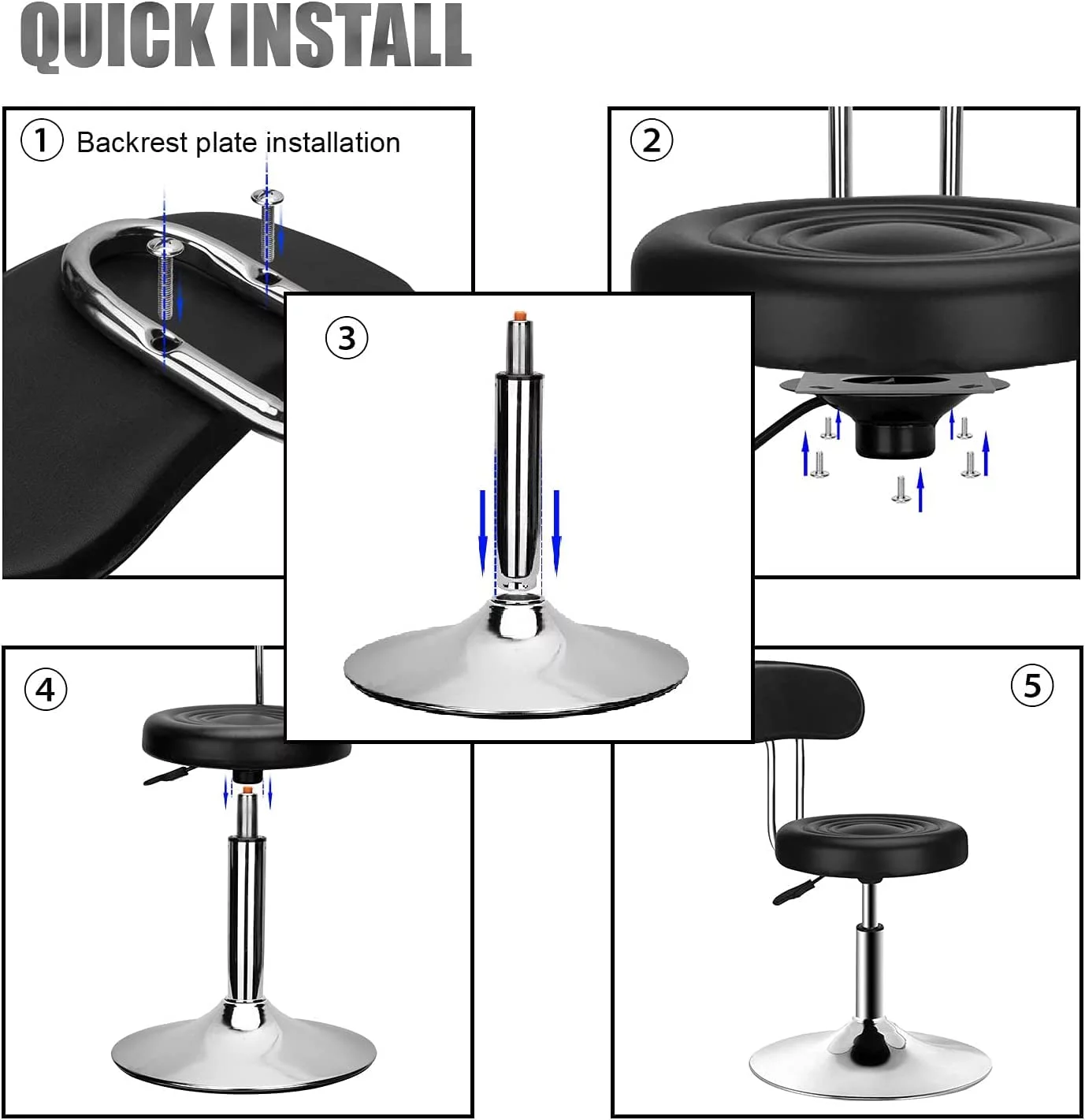 QUICK INSTALL

① Backrest plate installation

②

③

④

⑤