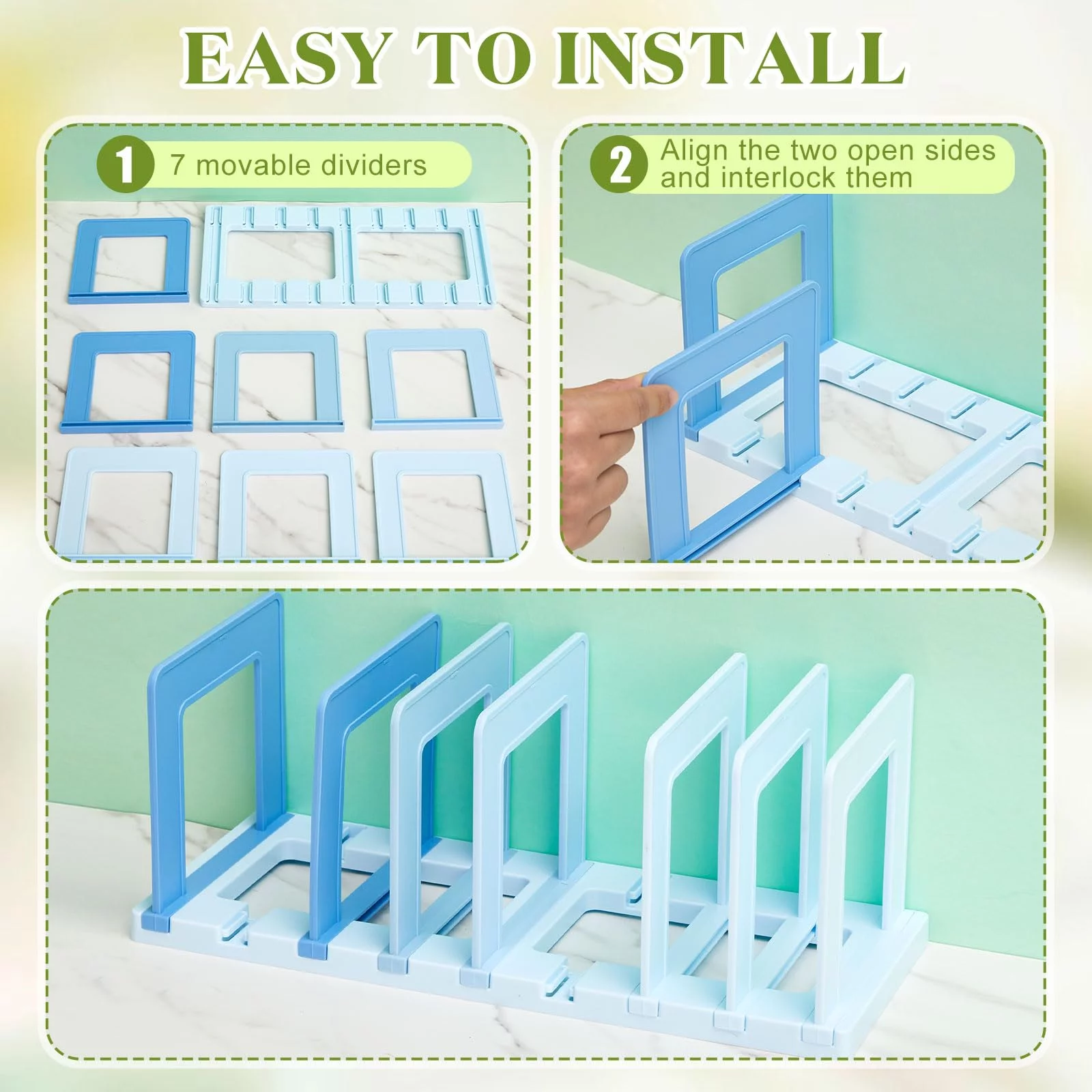 EASY TO INSTALL

1 7 movable dividers

2 Align the two open sides and interlock them