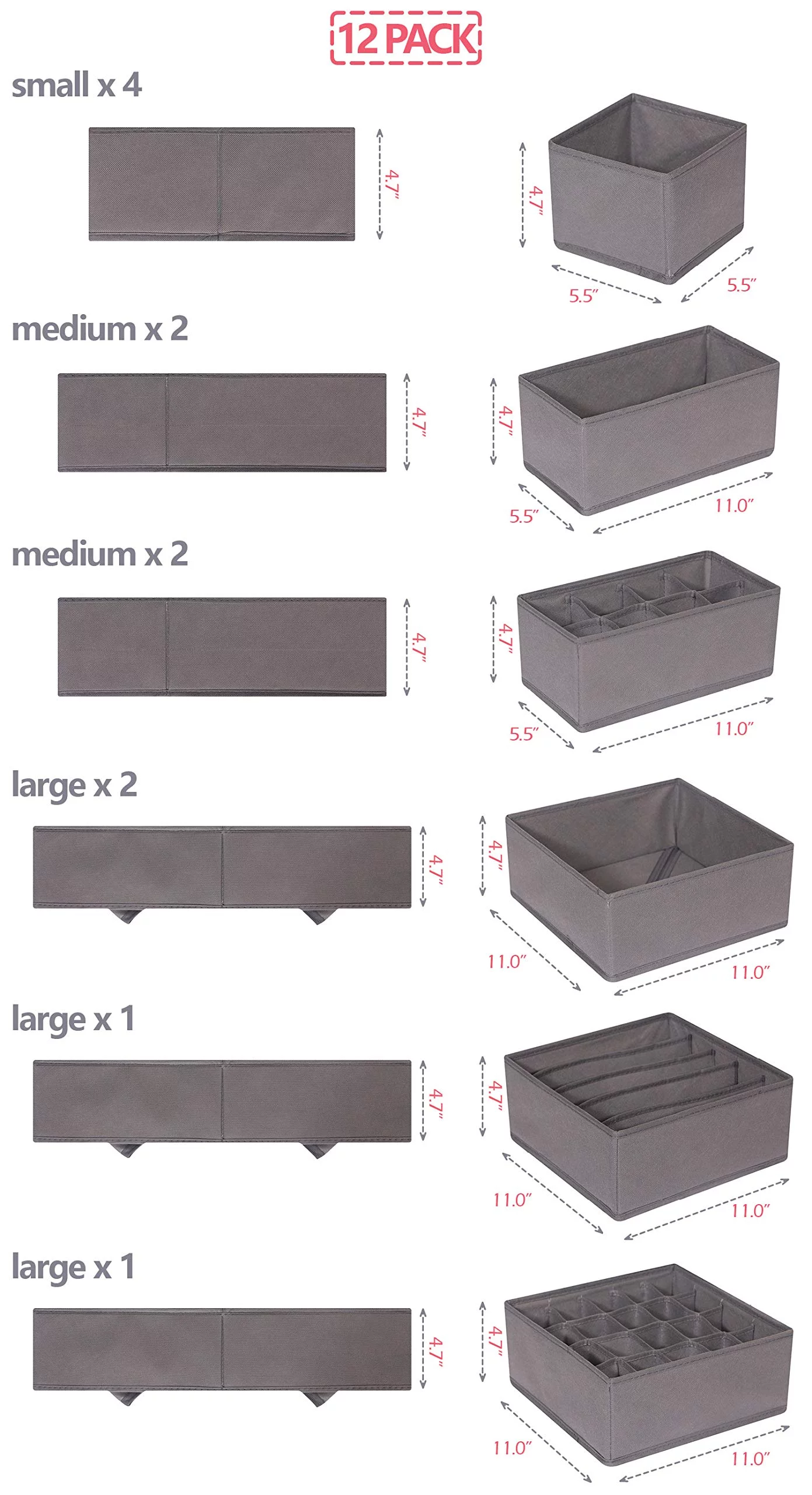 12 PACK

small x 4

4.7"

4.7"

5.5"

5.5"

medium x 2

4.7"

4.7"

5.5"

11.0"

medium x 2

4.7"

4.7"

5.5"

11.0"

large x 2

4.7"

4.7"

11.0"

11.0"

large x 1

4.7"

4.7"

11.0"

11.0"

large x 1

4.7"

4.7"

11.0"

11.0"