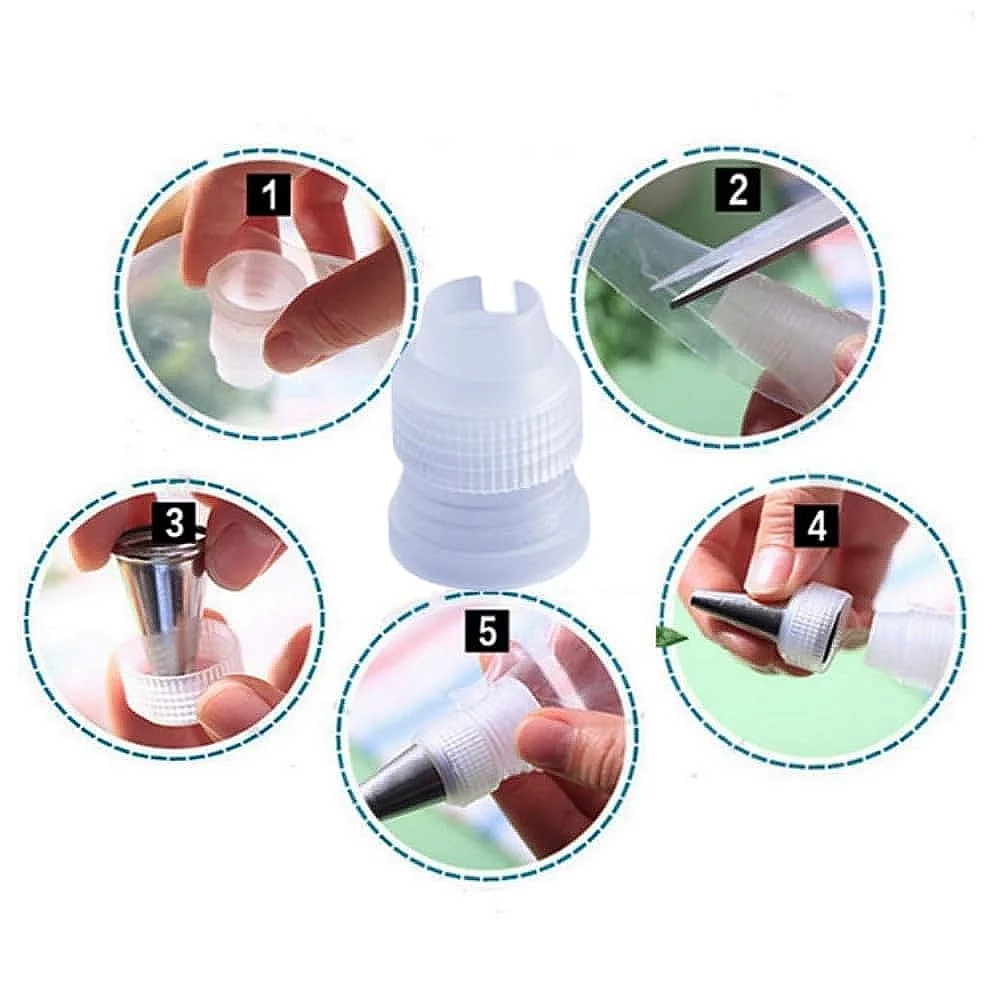 1

2

3

4

5