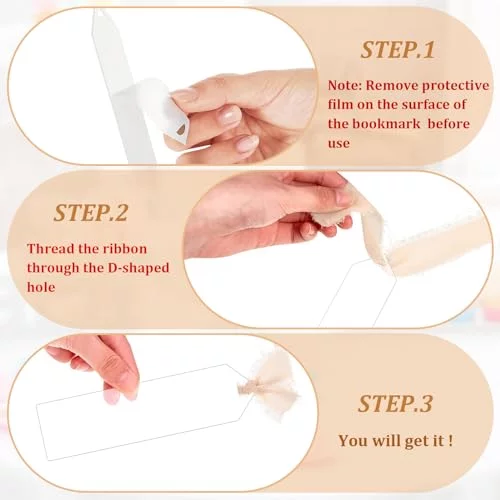 STEP.1

Note: Remove protective film on the surface of the bookmark before use

STEP.2

Thread the ribbon through the D-shaped hole

STEP.3

You will get it !