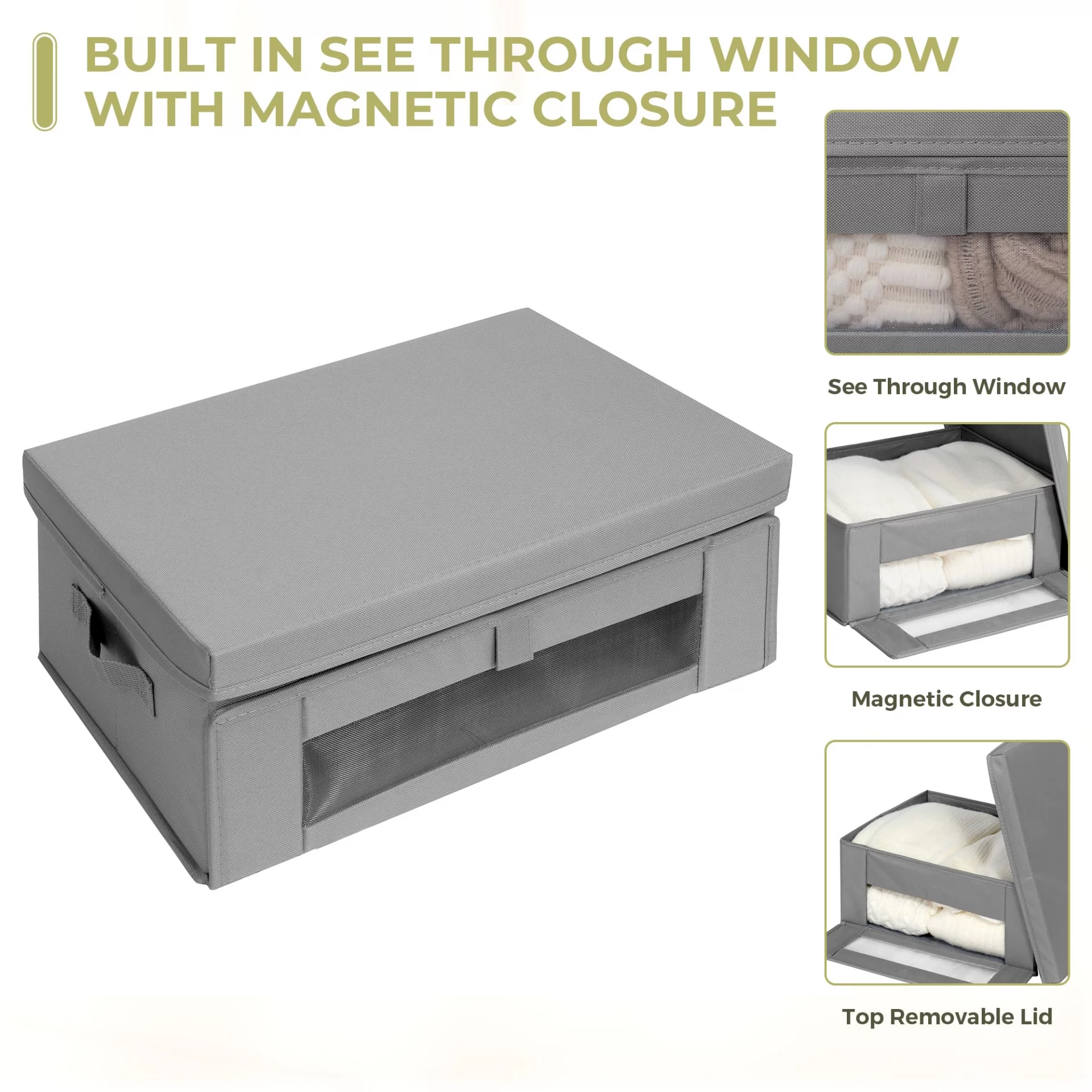 BUILT IN SEE THROUGH WINDOW WITH MAGNETIC CLOSURE

See Through Window

Magnetic Closure

Top Removable Lid