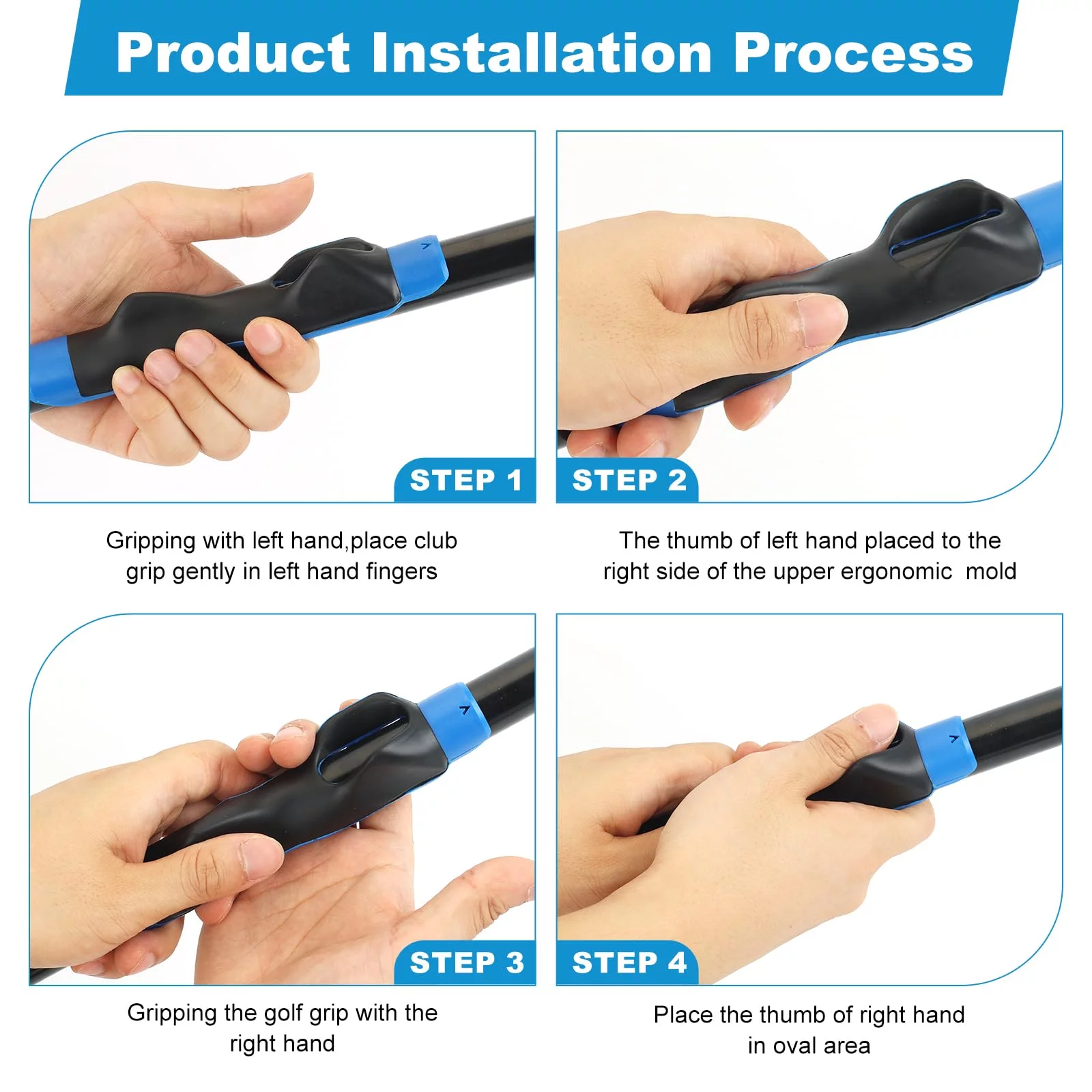 Product Installation Process

STEP 1

Gripping with left hand,place club grip gently in left hand fingers

STEP 2

The thumb of left hand placed to the right side of the upper ergonomic mold

STEP 3

Gripping the golf grip with the right hand

STEP 4

Place the thumb of right hand in oval area