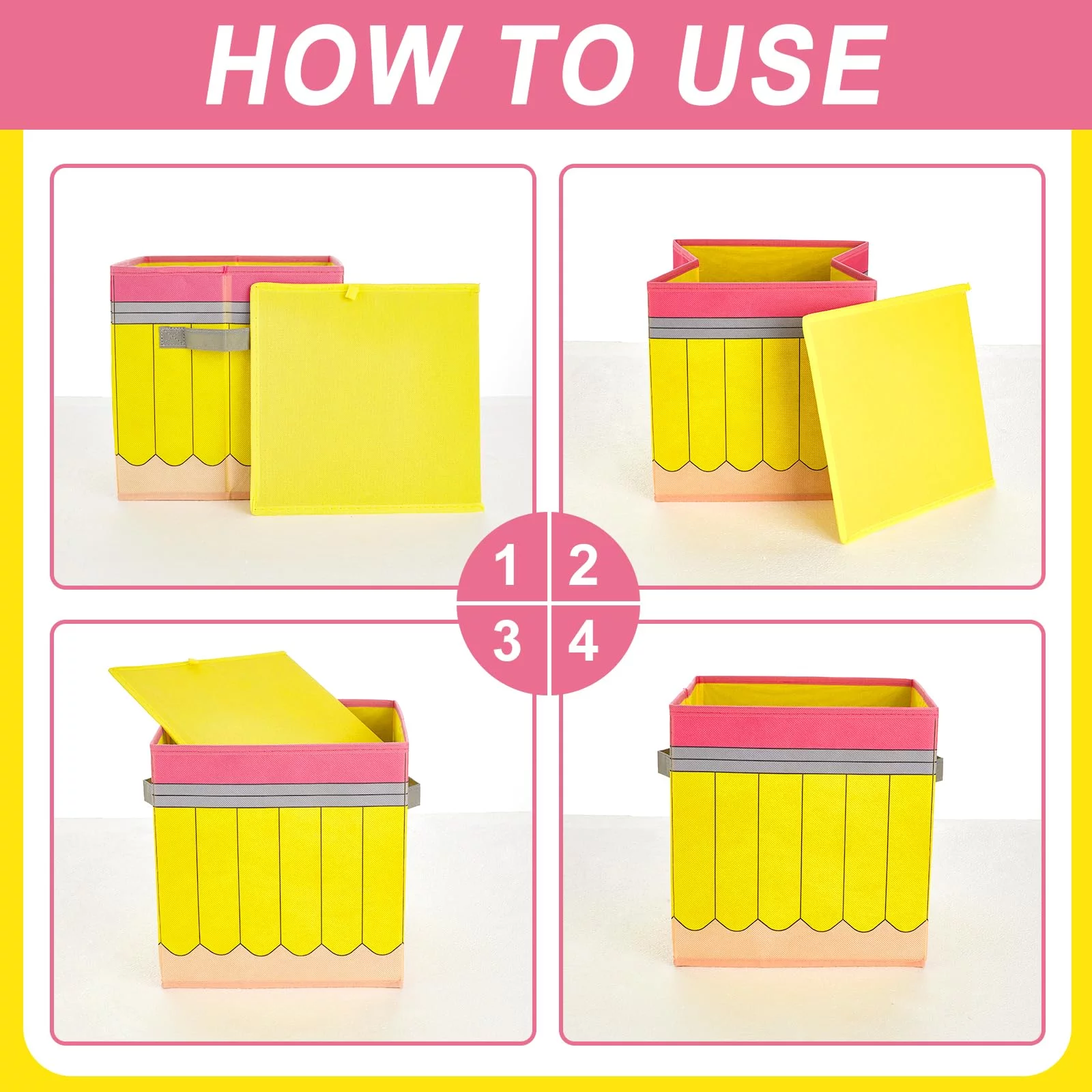 HOW TO USE

1 2
3 4