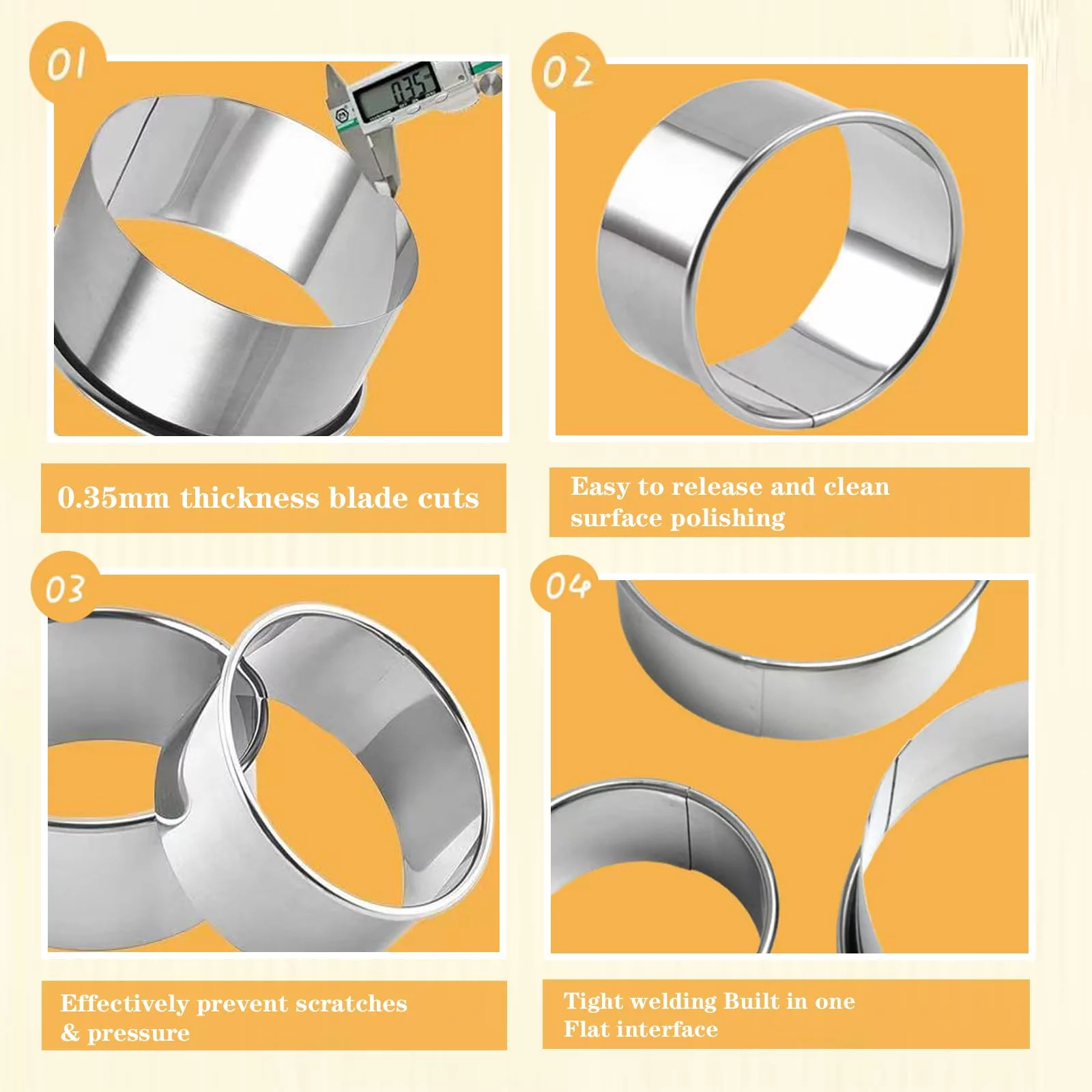 01

0.35

0.35mm thickness blade cuts

02

Easy to release and clean surface polishing

03

Effectively prevent scratches & pressure

04

Tight welding Built in one Flat interface