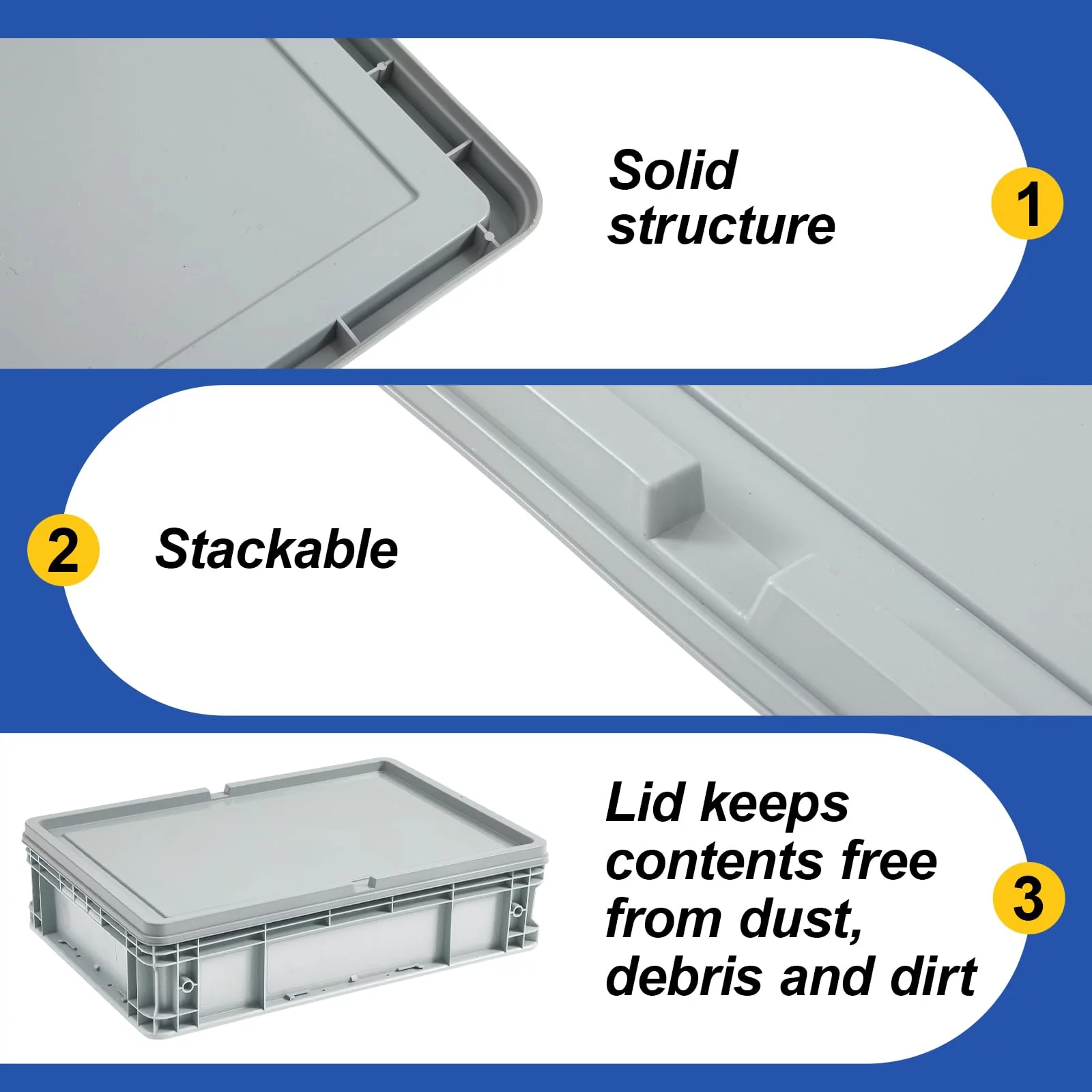 Solid structure

1

2

Stackable

Lid keeps contents free from dust, debris and dirt

3