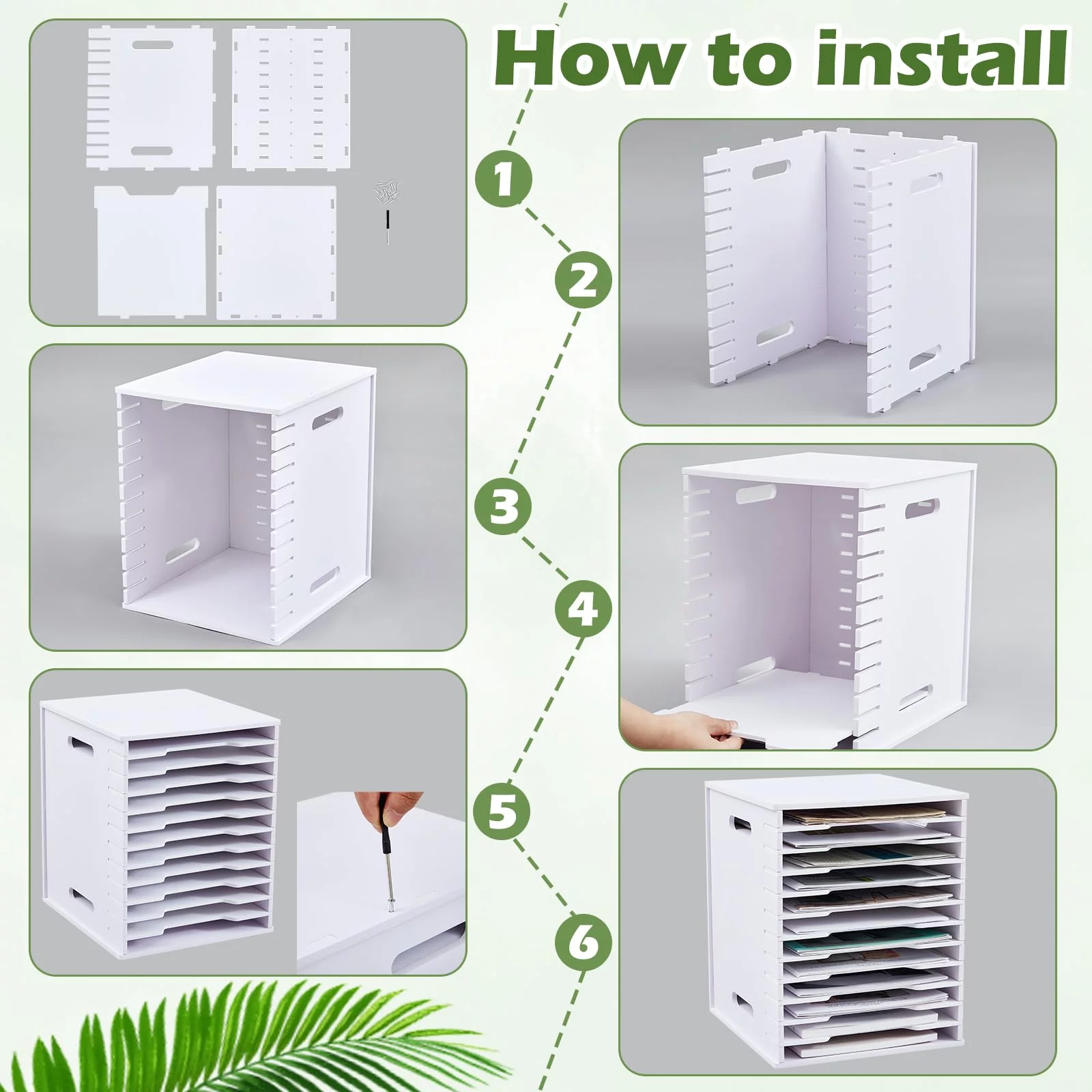 How to install

1

2

3

4

5

6