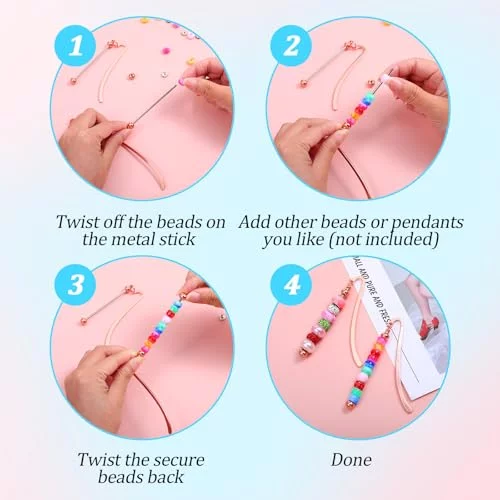 1

Twist off the beads on the metal stick

2

Add other beads or pendants you like (not included)

3

Twist the secure beads back

4

ALL AND PURE AND FRES

Done