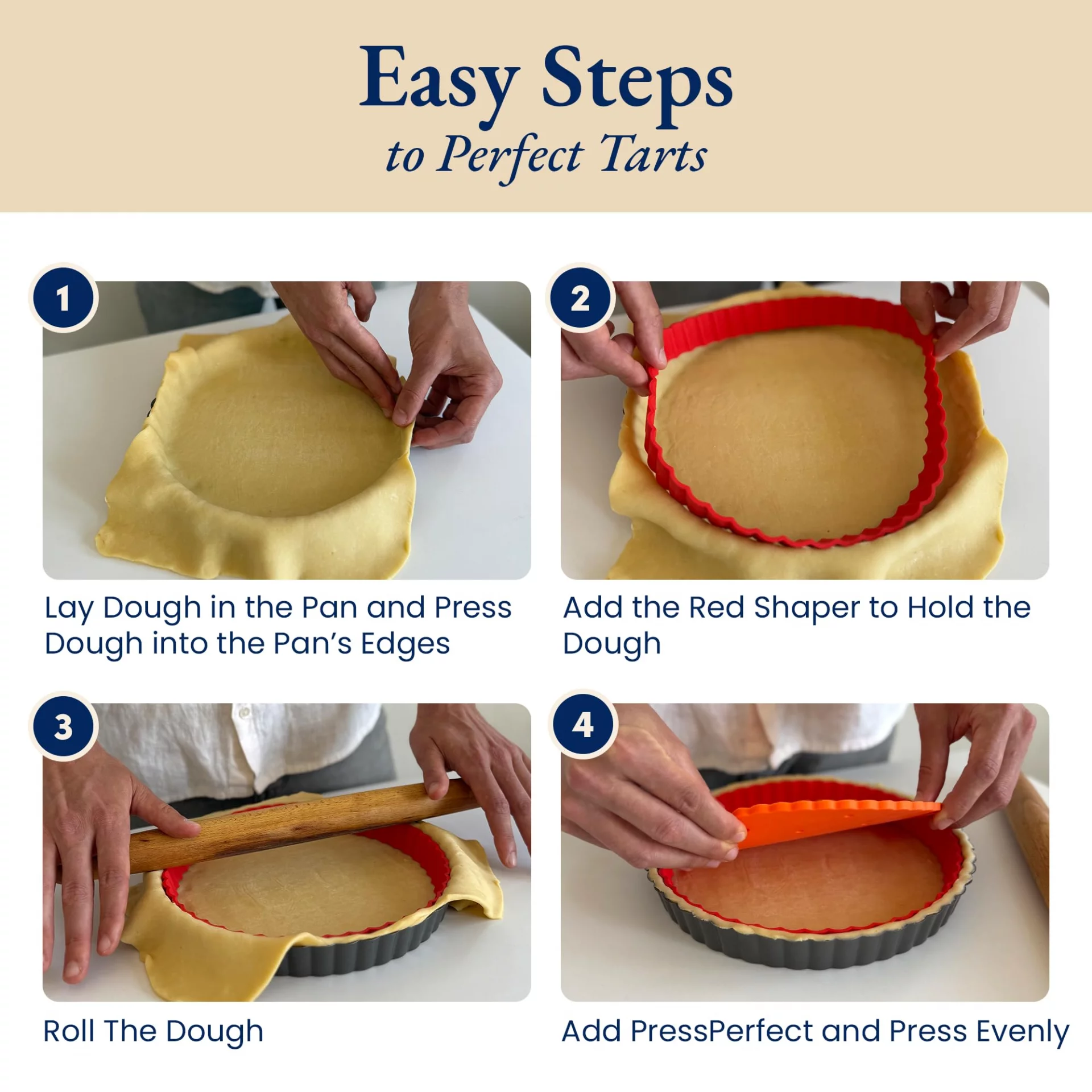 Easy Steps
to Perfect Tarts

1

Lay Dough in the Pan and Press Dough into the Pan's Edges

2

Add the Red Shaper to Hold the Dough

3

Roll The Dough

4

Add PressPerfect and Press Evenly