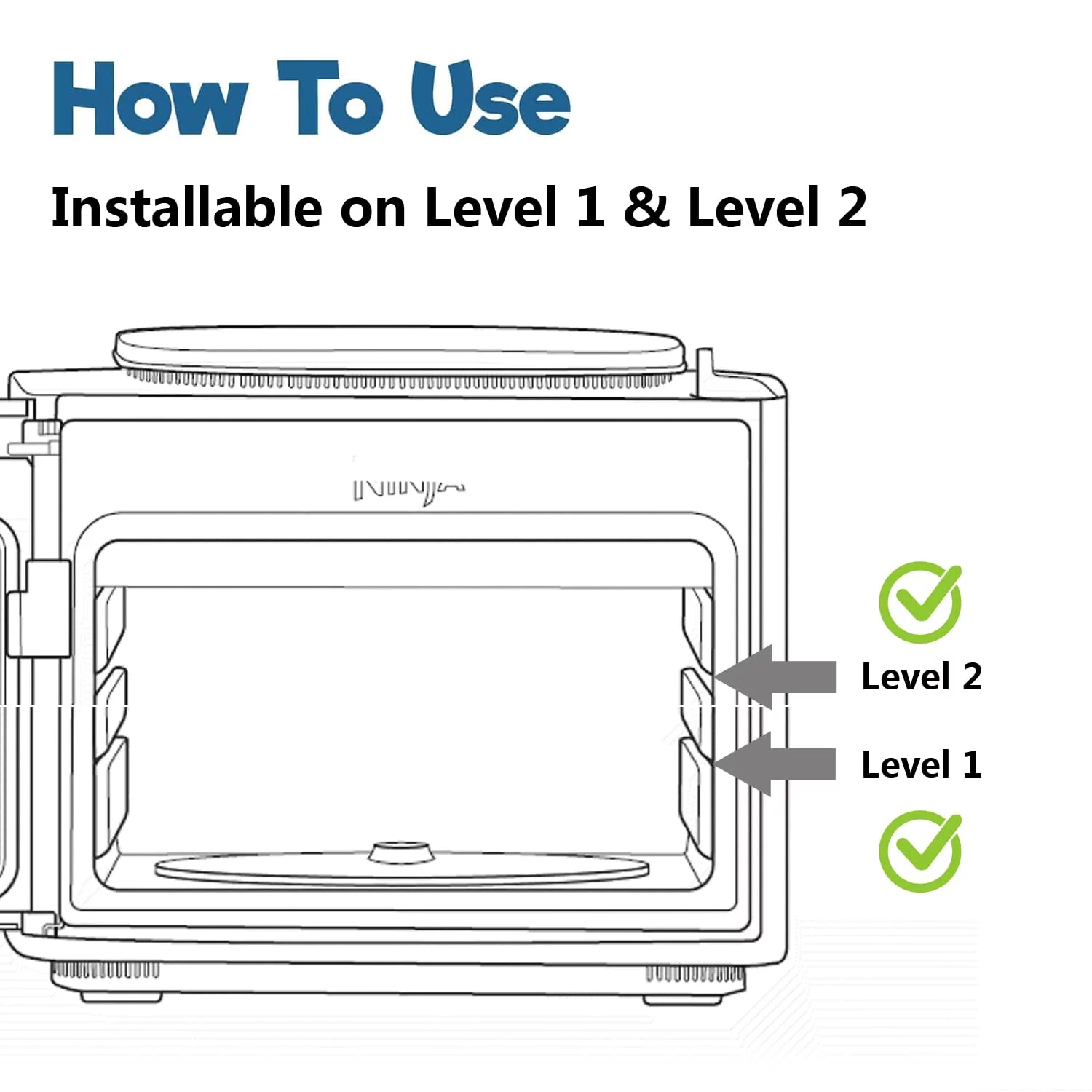 How To Use

Installable on Level 1 & Level 2

NINJA

Level 2

Level 1